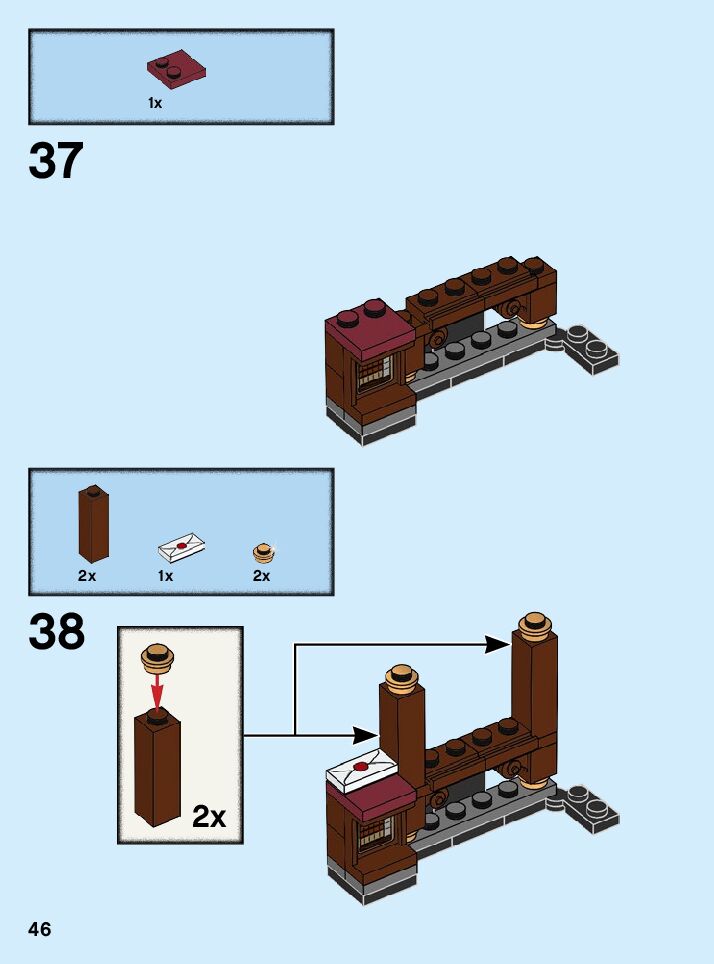 1x

37

2x 1x 2x

38

2x

46