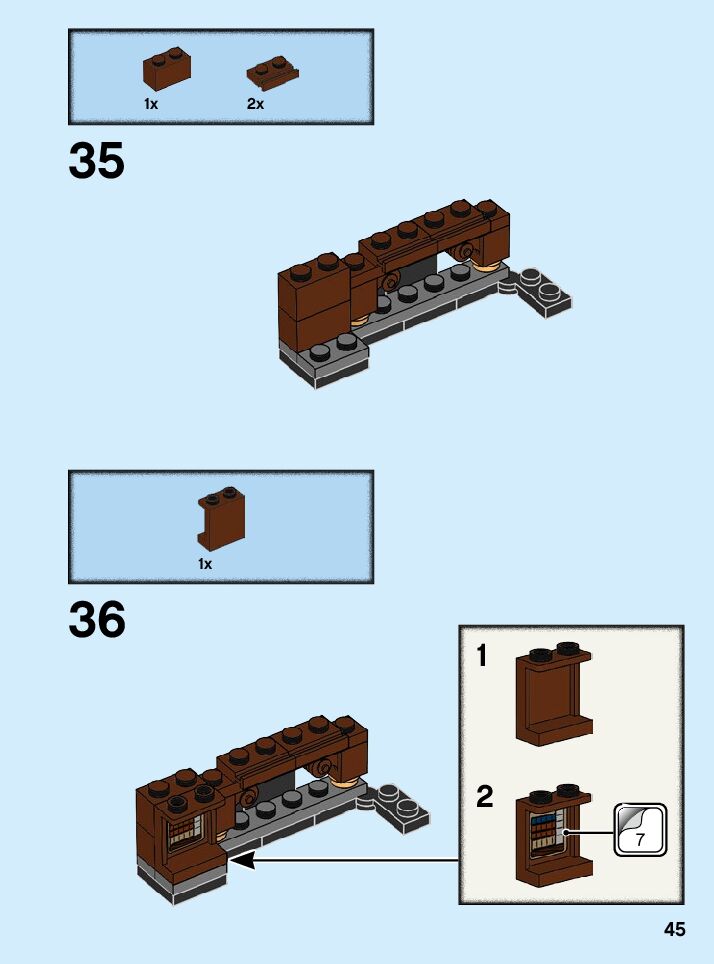 1x 2x

35

1x

36

1

2

7

45