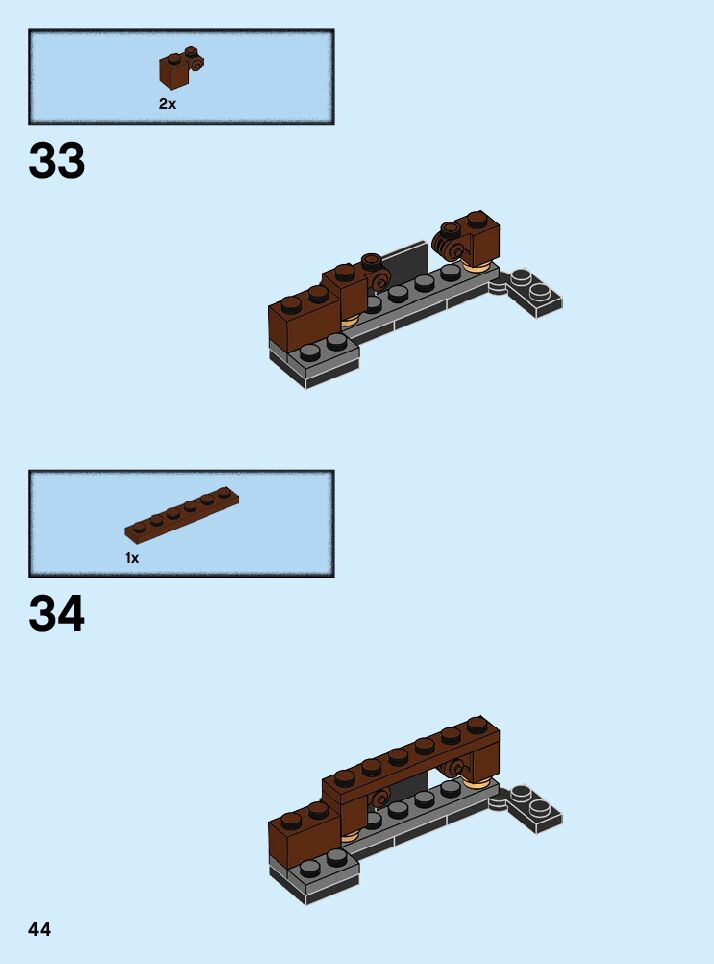 2x

33

1x

34

44