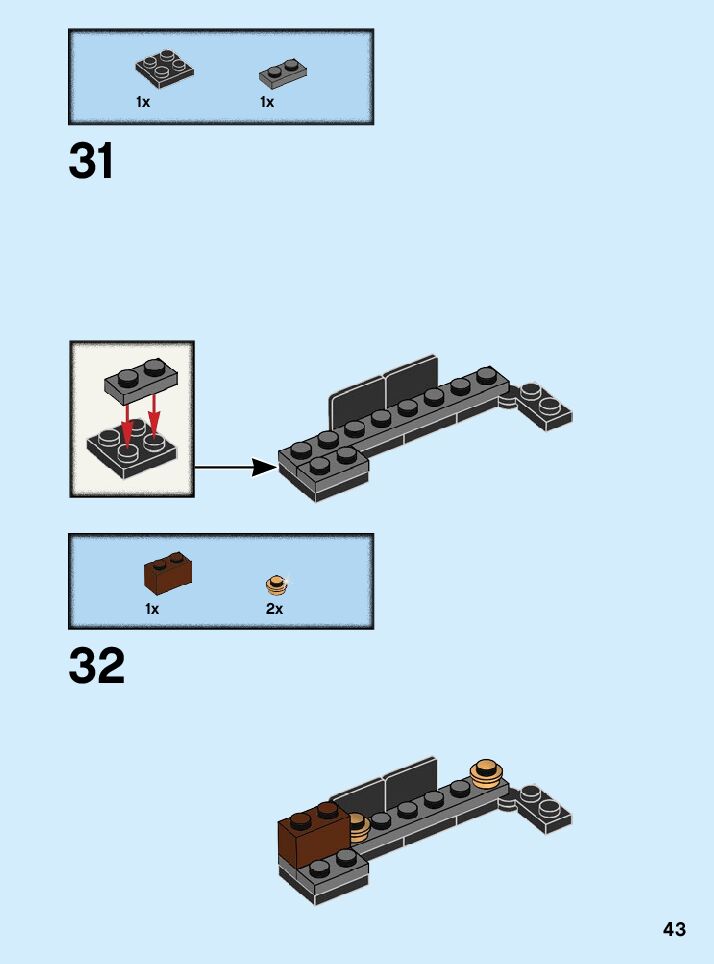 1x 1x

31

1x 2x

32

43