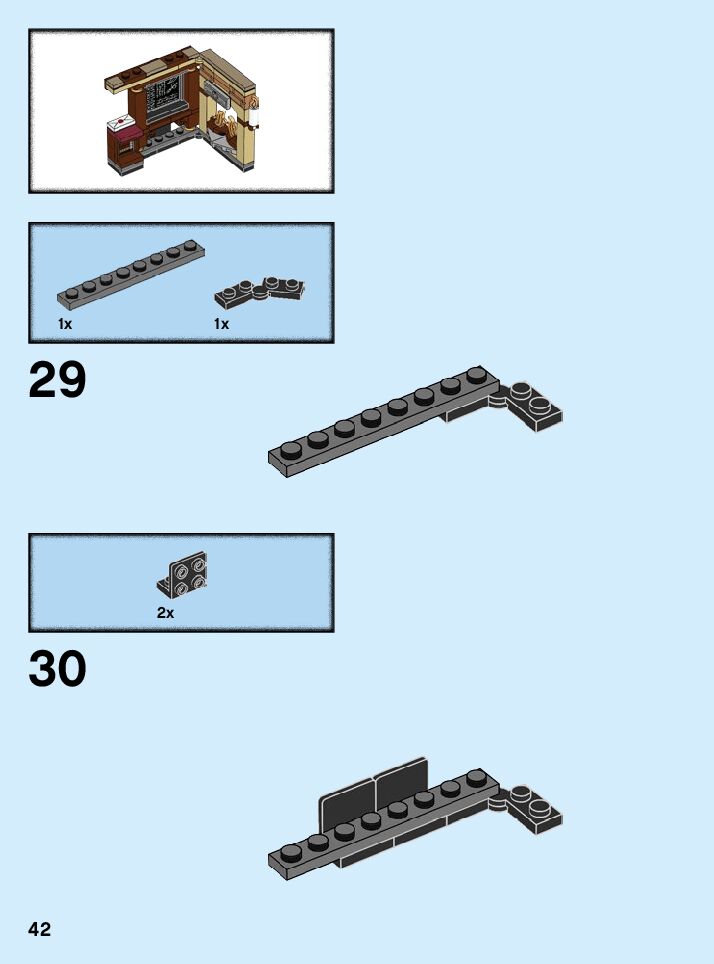 1x
1x

29

2x

30

42