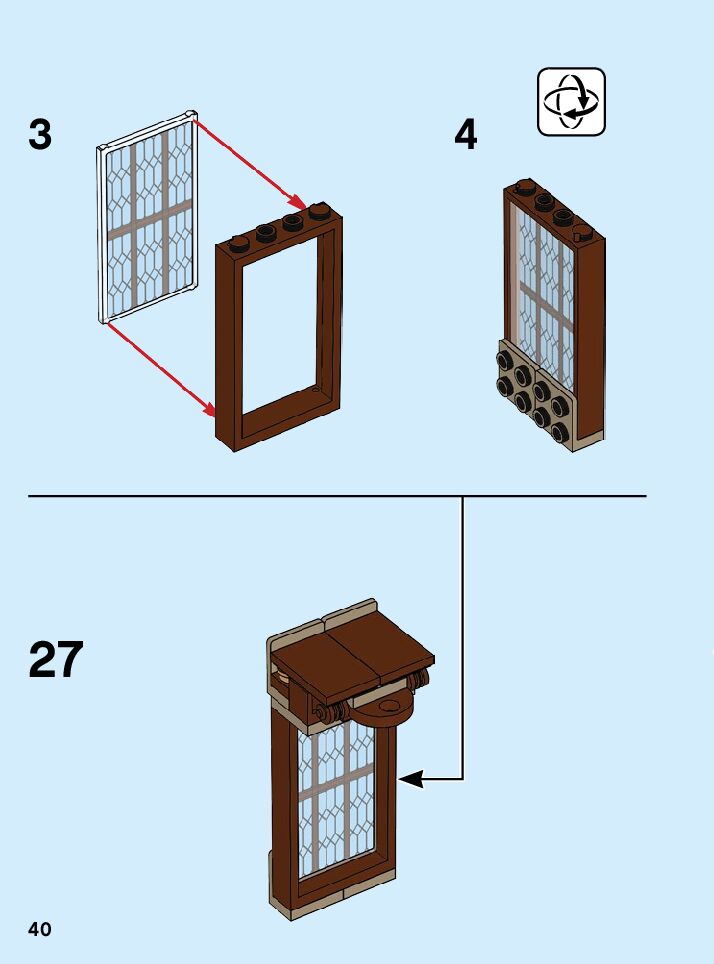 3

4

27

40