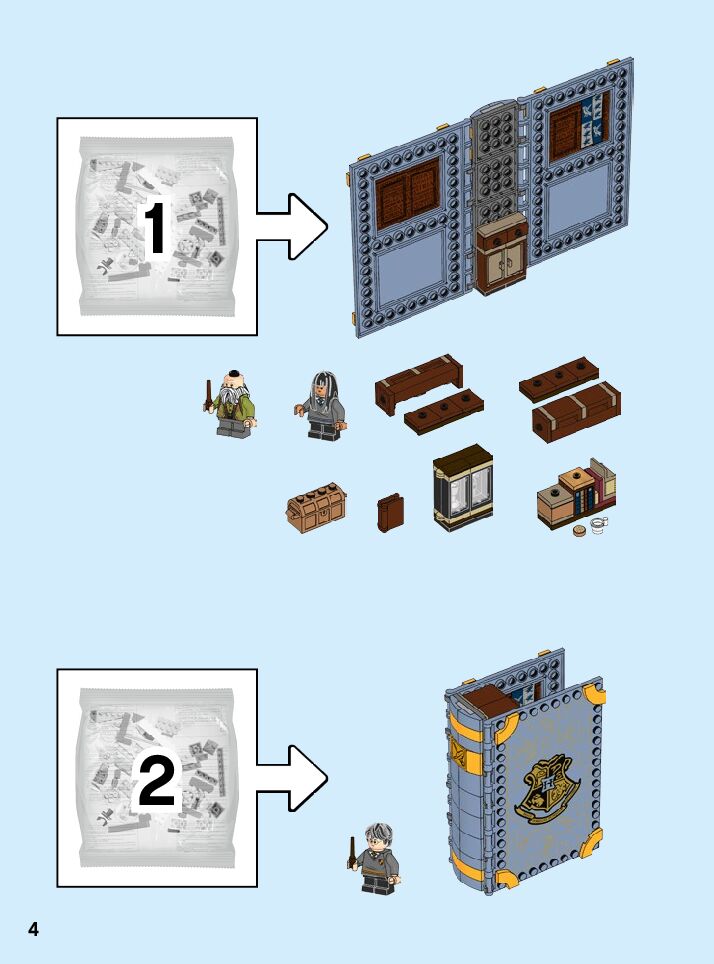 1

2

4