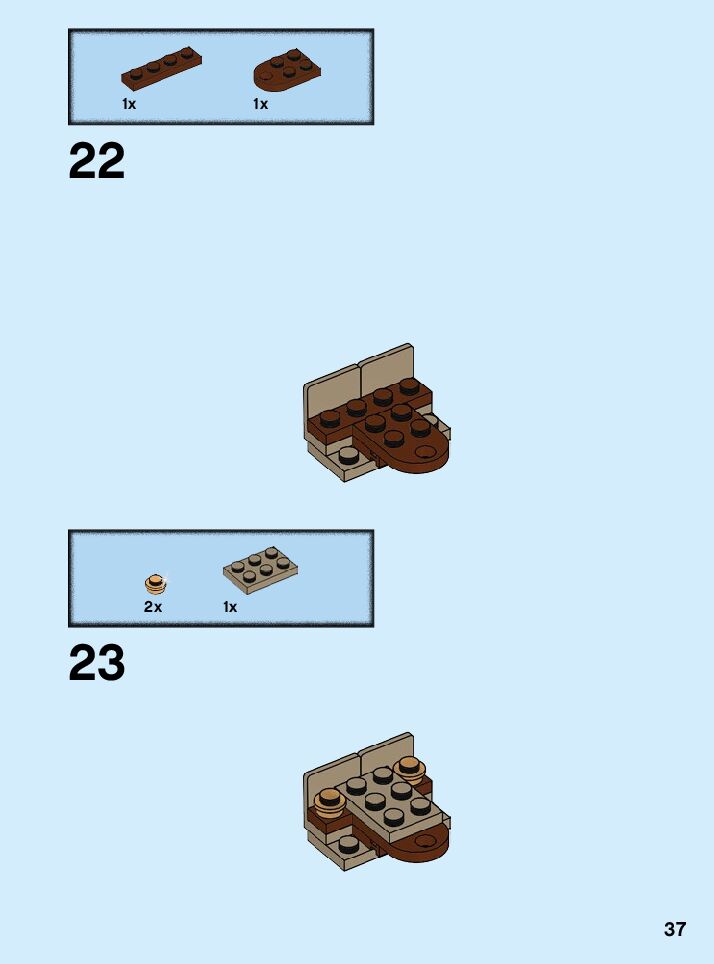 1x 1x

22

2x 1x

23

37