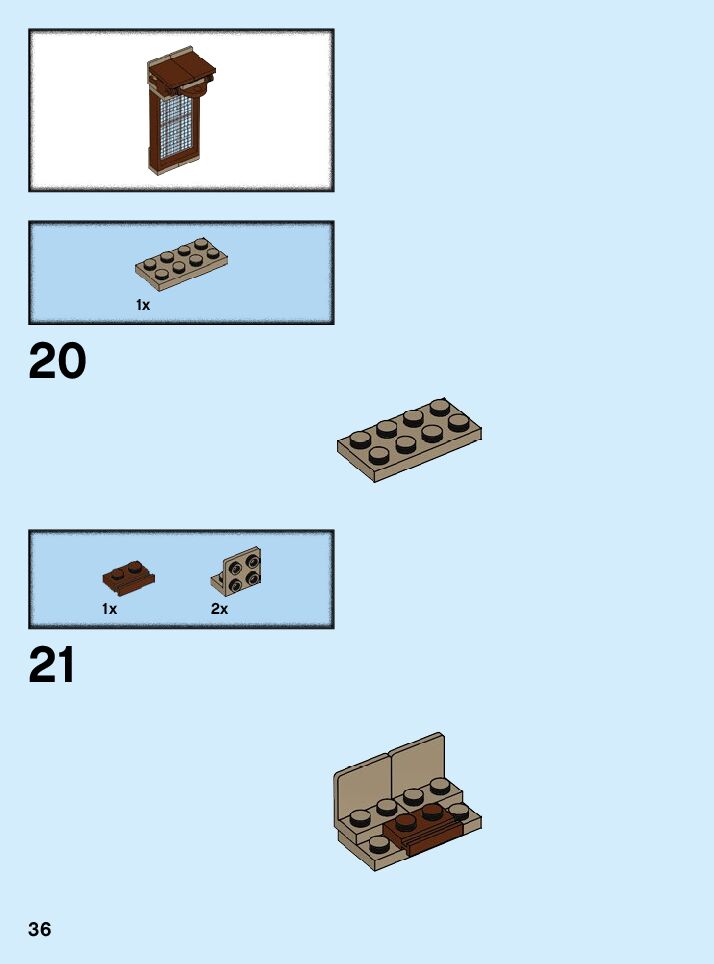 1x

20

1x

2x

21

36