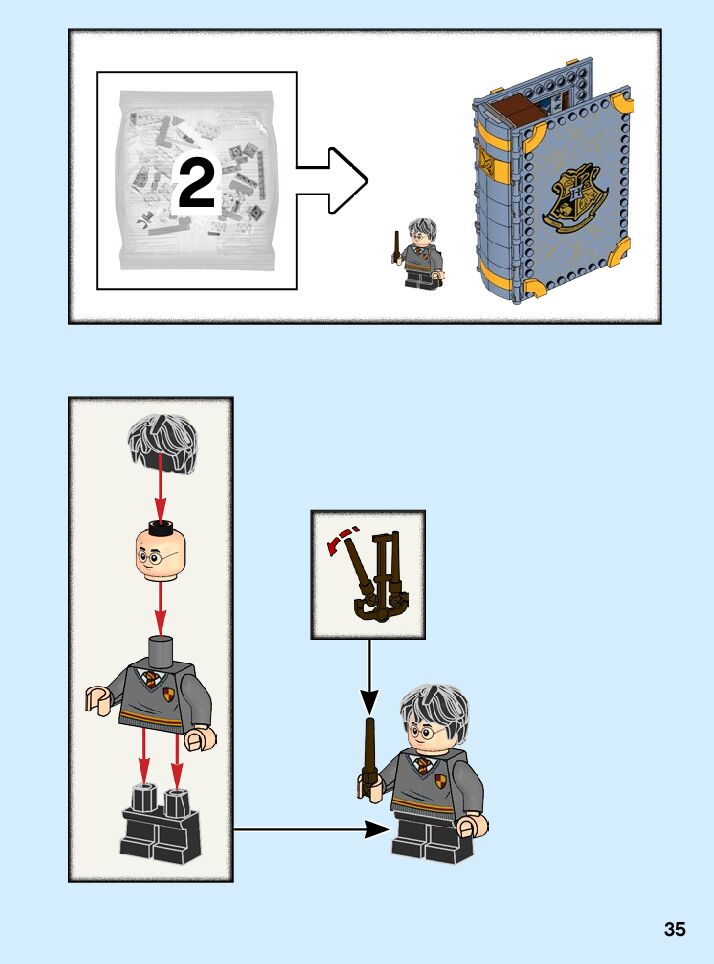 2

35