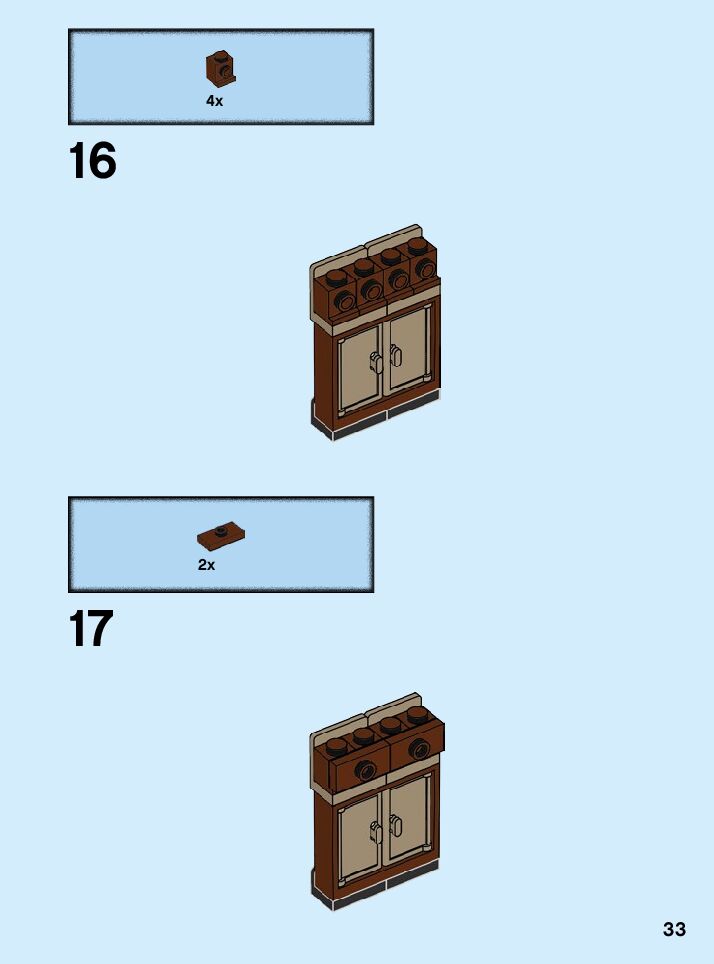 4x

16

2x

17

33