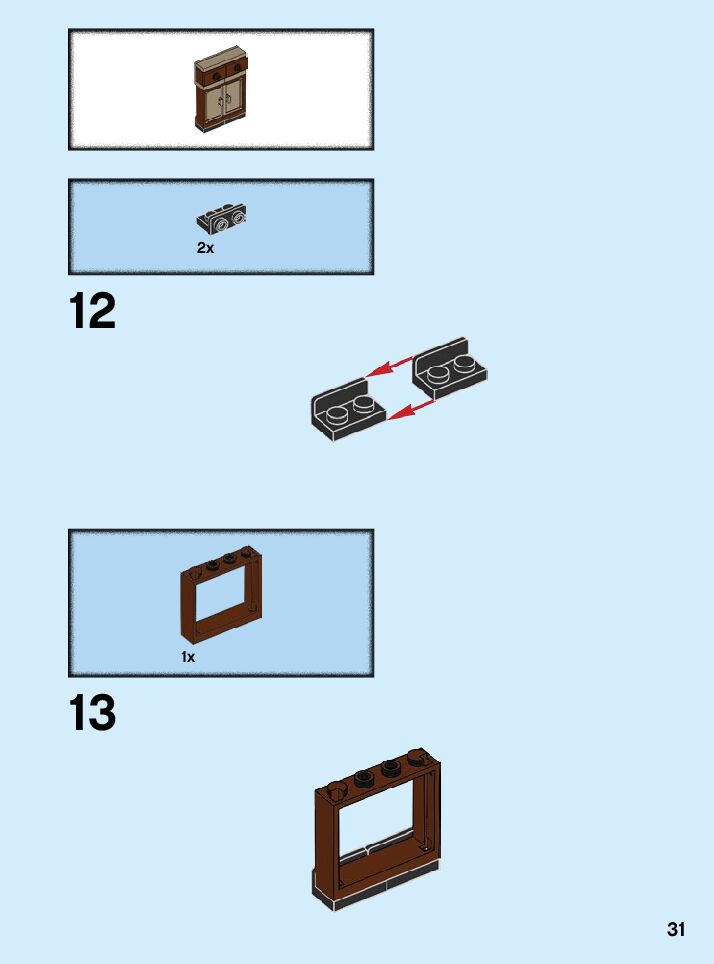 2x

12

1x

13

31