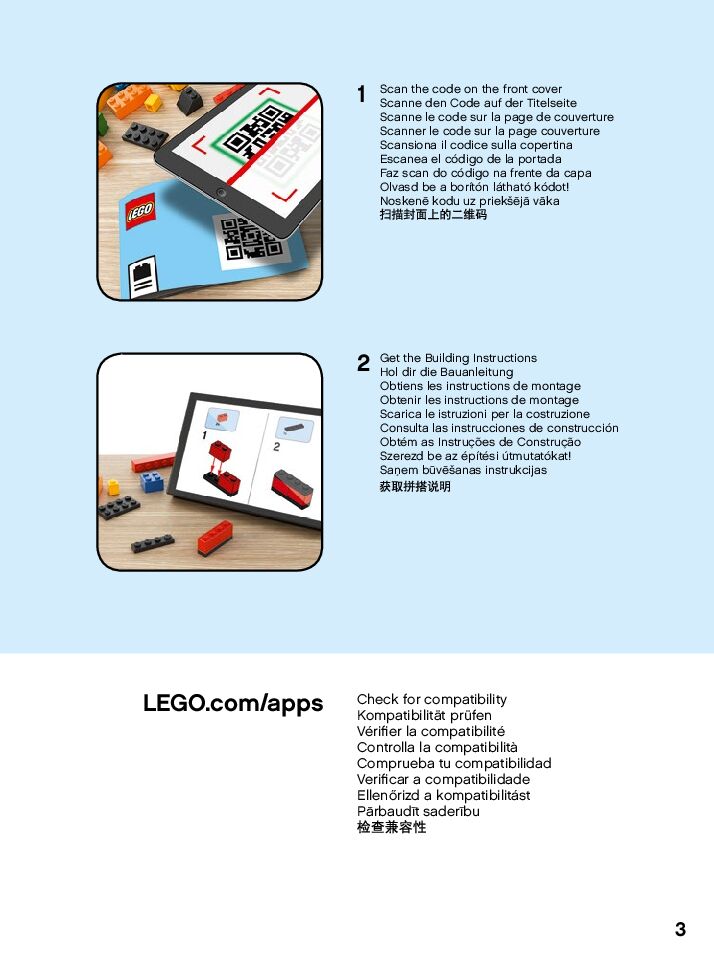 LEGO

1 Scan the code on the front cover
Scanne den Code auf der Titelseite
Scanne le code sur la page de couverture
Scanner le code sur la page couverture
Scansiona il codice sulla copertina
Escanea el código de la portada
Faz scan do código na frente da capa
Olvasd be a borítón látható kódot!
Noskenē kodu uz priekšējā vāka
扫描封面上的二维码

1
2

2 Get the Building Instructions
Hol dir die Bauanleitung
Obtiens les instructions de montage
Obtenir les instructions de montage
Scarica le istruzioni per la costruzione
Consulta las instrucciones de construcción
Obtém as Instruções de Construção
Szerezd be az építési útmutatókat!
Saņem būvēšanas instrukcijas
获取拼搭说明

LEGO.com/apps

Check for compatibility
Kompatibilität prüfen
Vérifier la compatibilité
Controlla la compatibilità
Comprueba tu compatibilidad
Verificar a compatibilidade
Ellenőrizd a kompatibilitást
Pārbaudīt saderību
检查兼容性

3