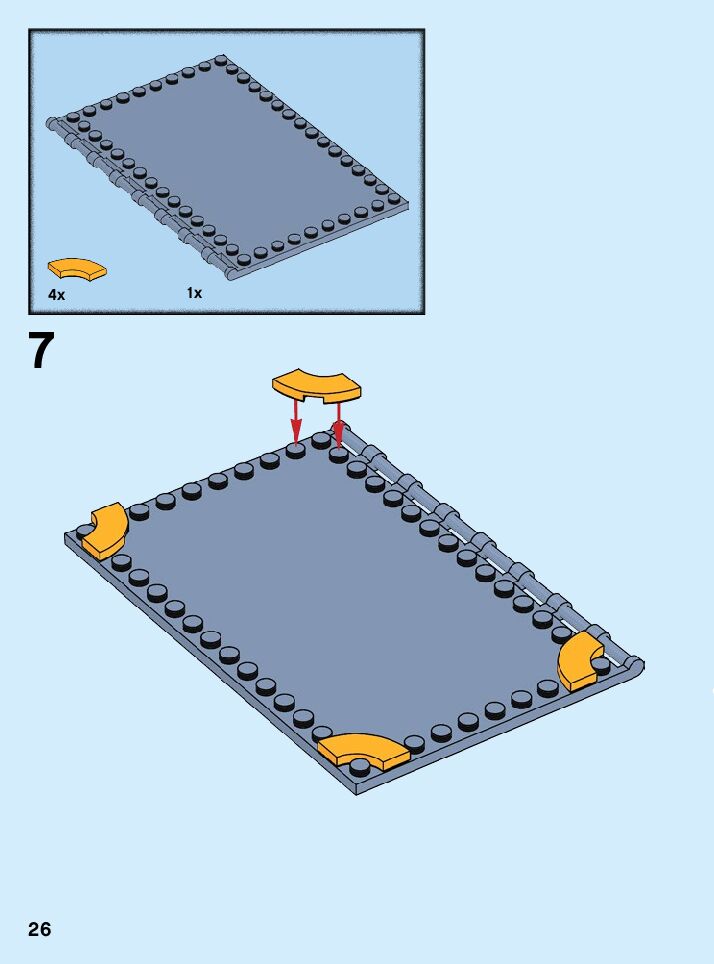 4x
1x
7
26