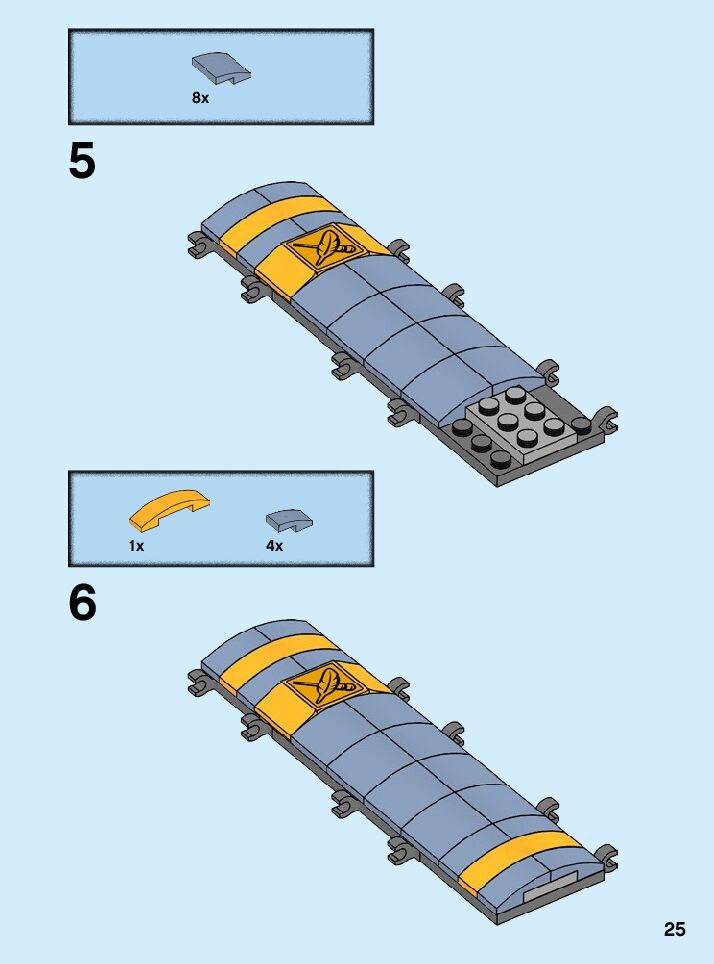 8x

5

1x

4x

6

25