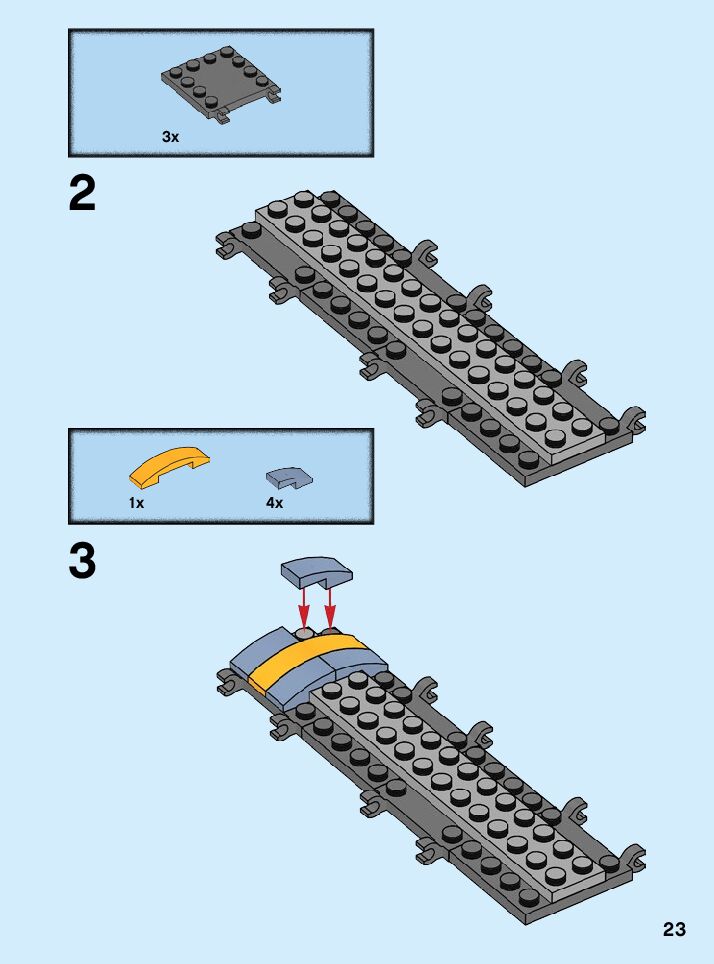 3x

2

1x

4x

3

23