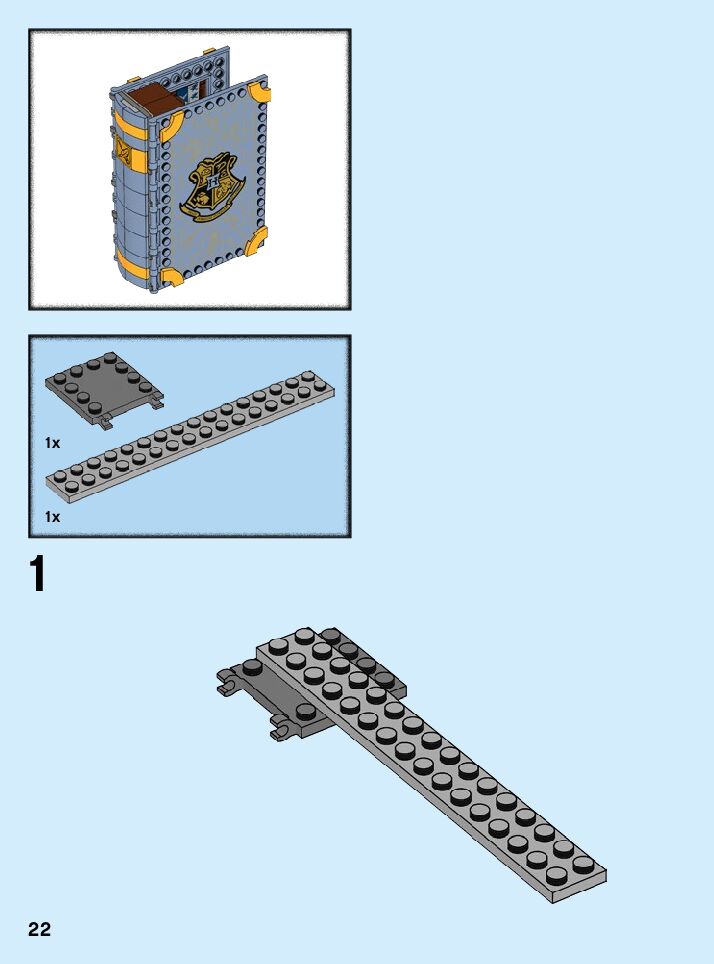 1x

1x

1

22