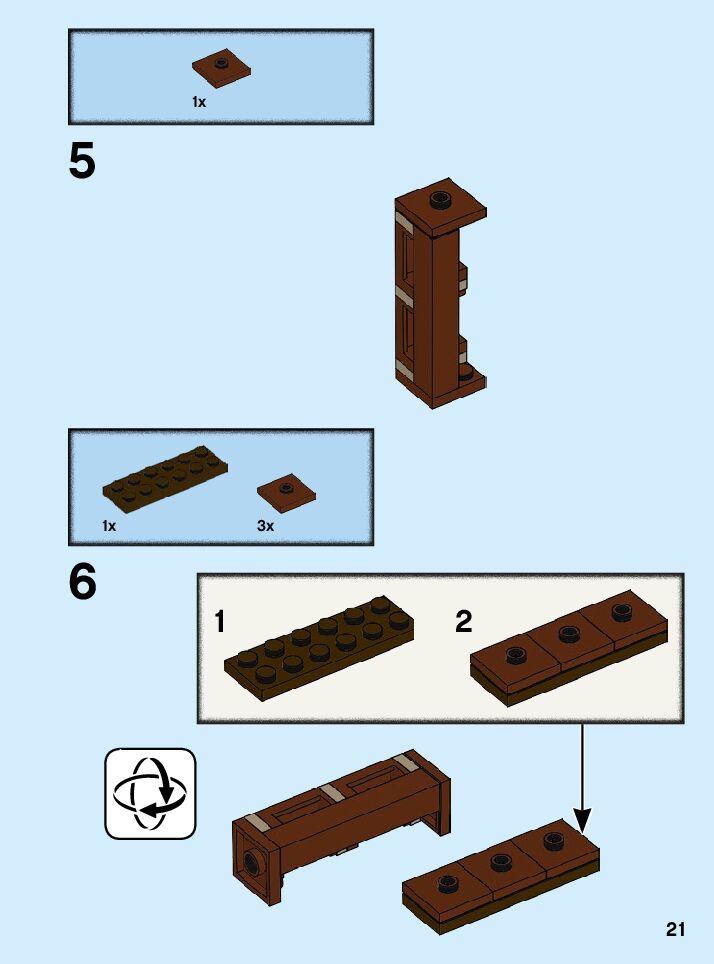 1x

5

1x

3x

6

1

2

21