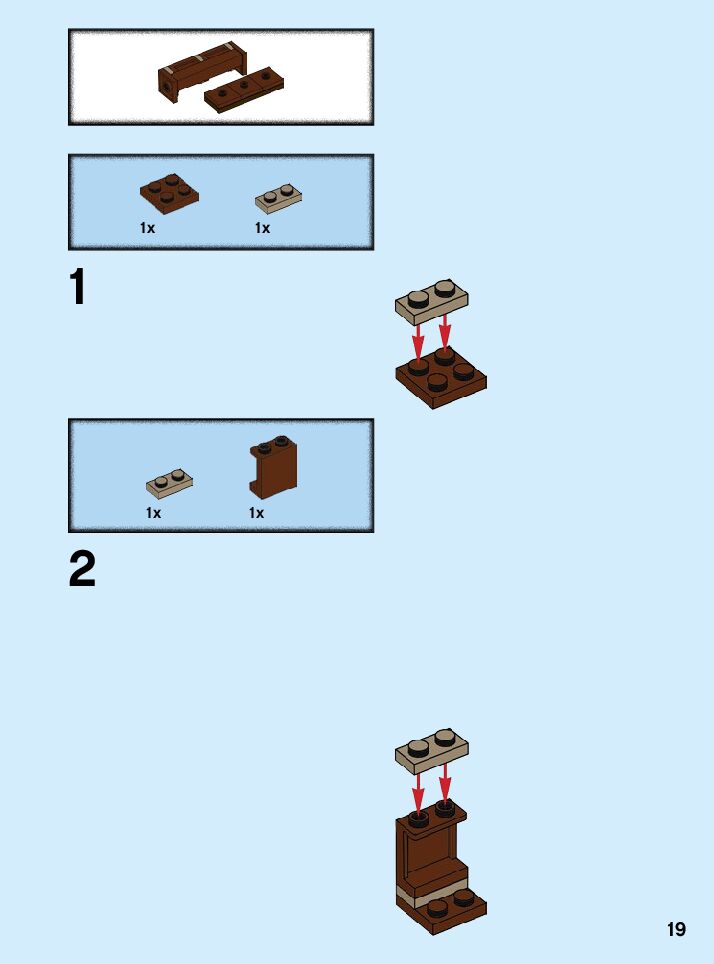 1x 1x

1

1x 1x

2

19