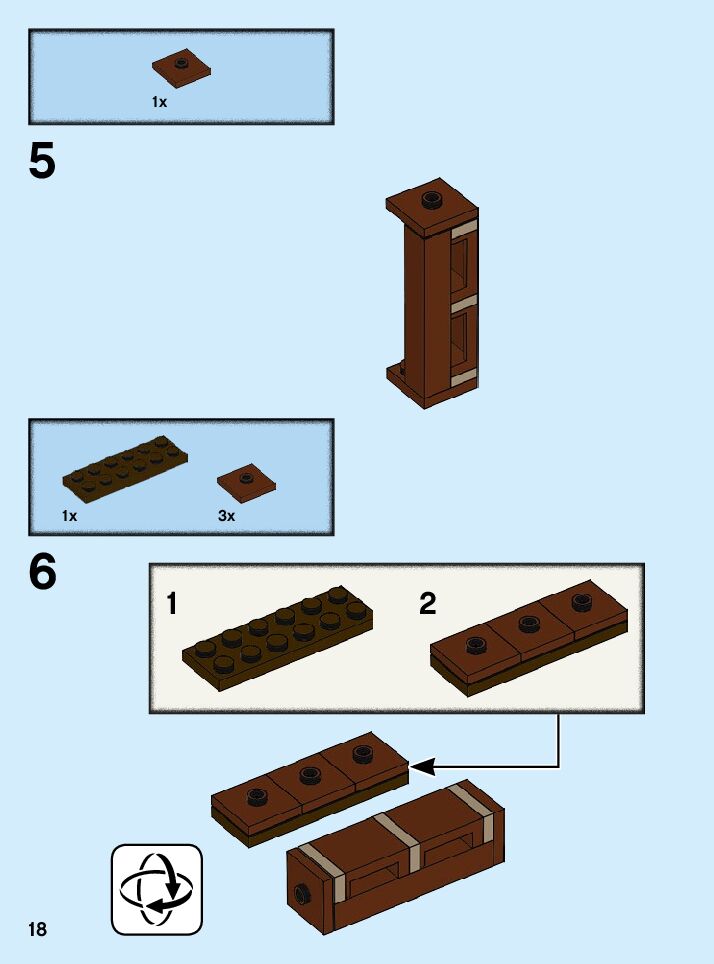 1x

5

1x

3x

6

1

2

18