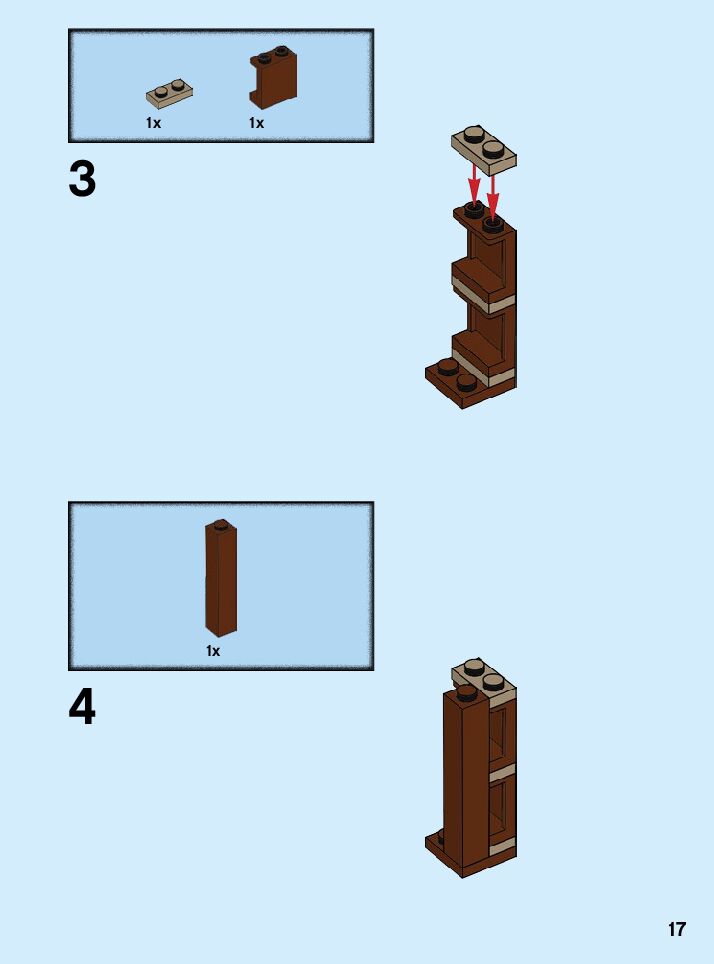 1x
1x

3

1x

4

17