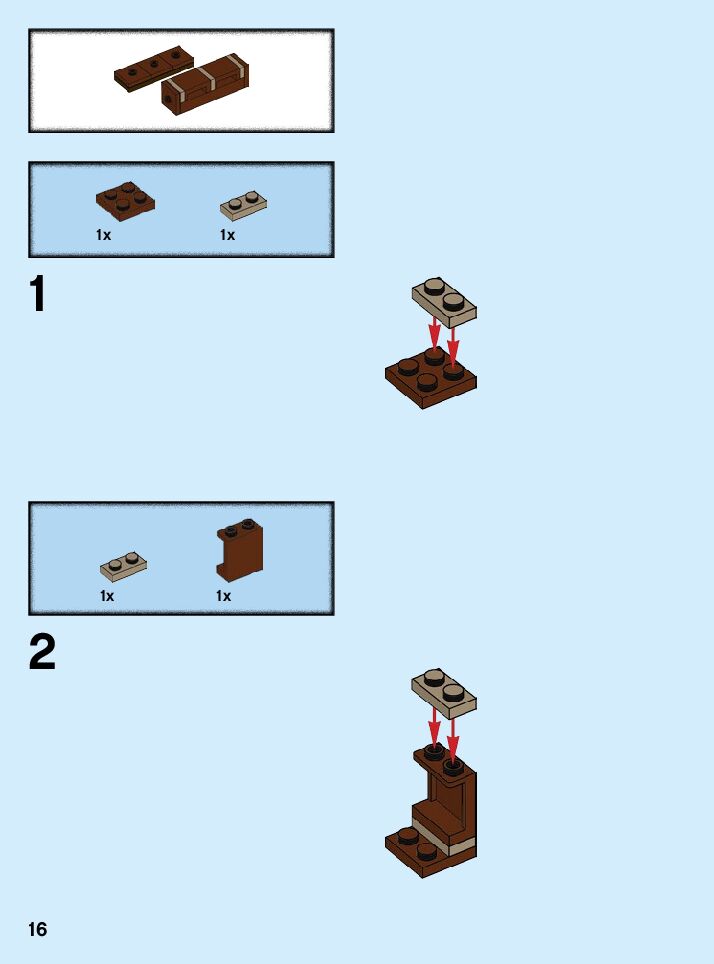 1x 1x

1

1x 1x

2

16