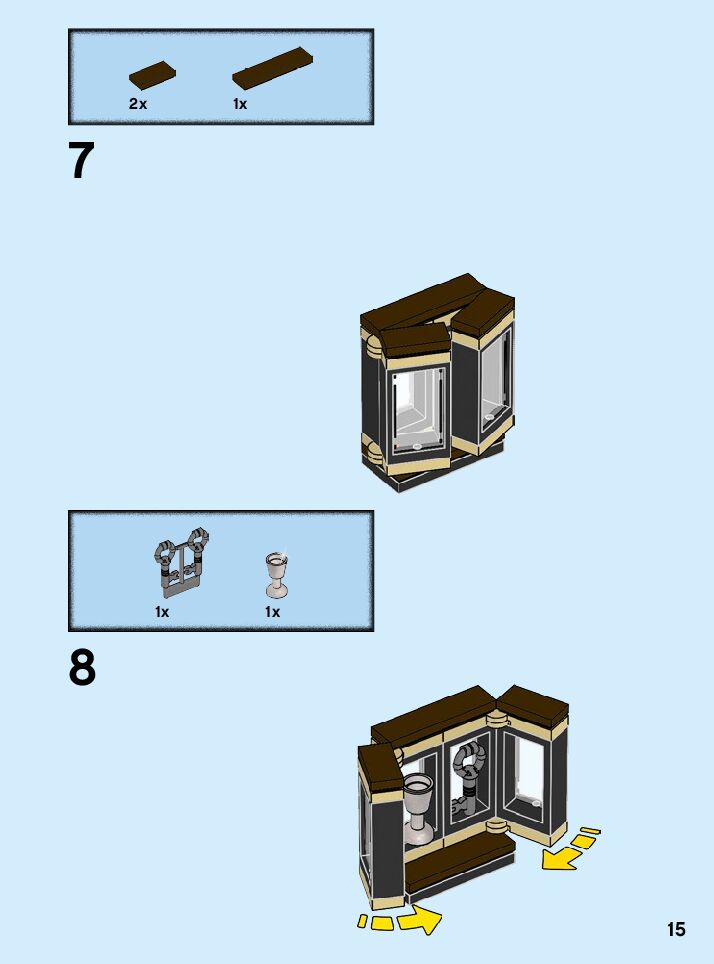 2x 1x

7

1x 1x

8

15