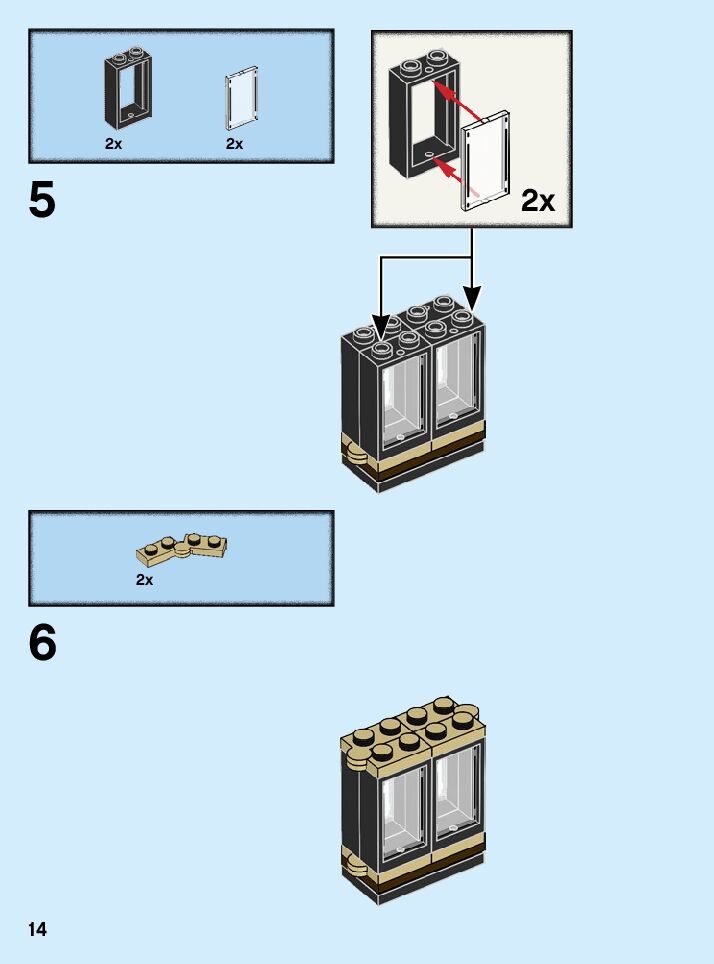 2x
2x

5

2x

2x

6

14