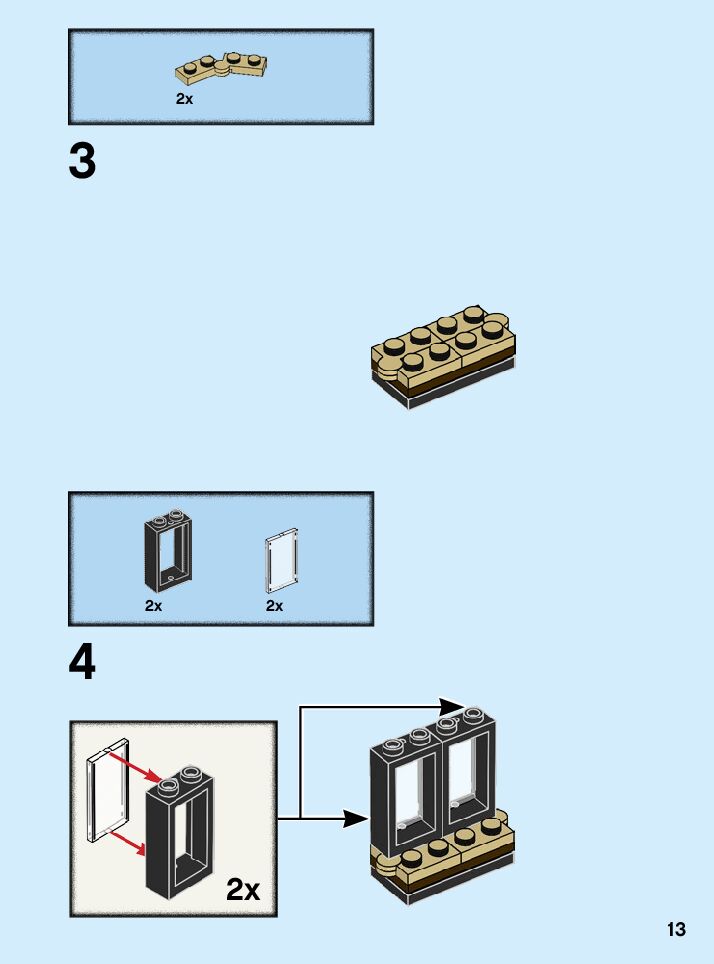 2x

3

2x

2x

4

2x

13