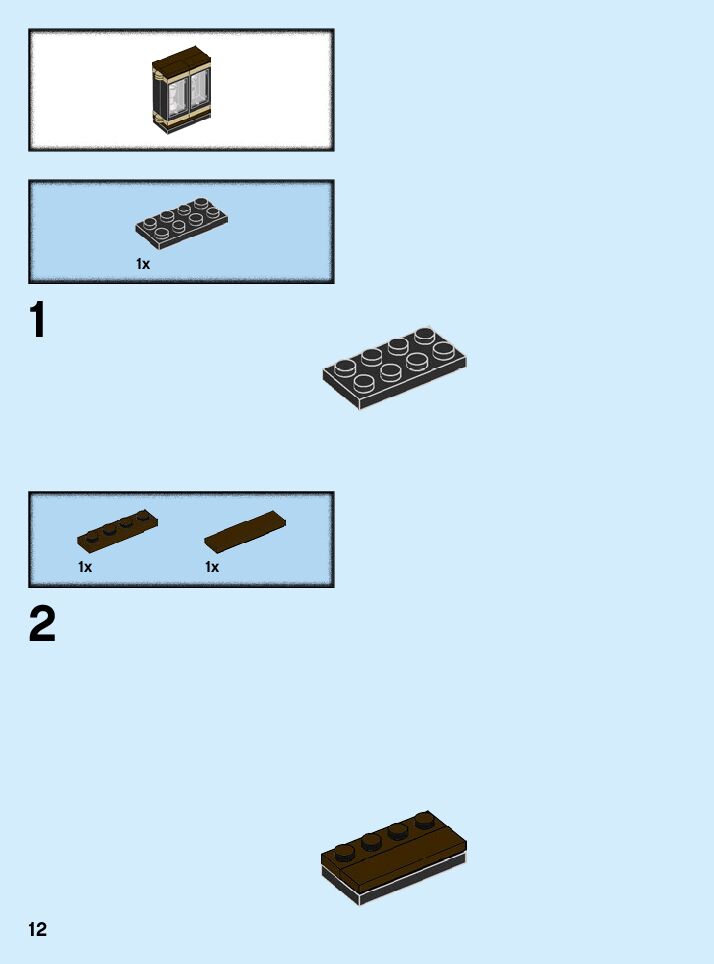 1x

1

1x

1x

2

12