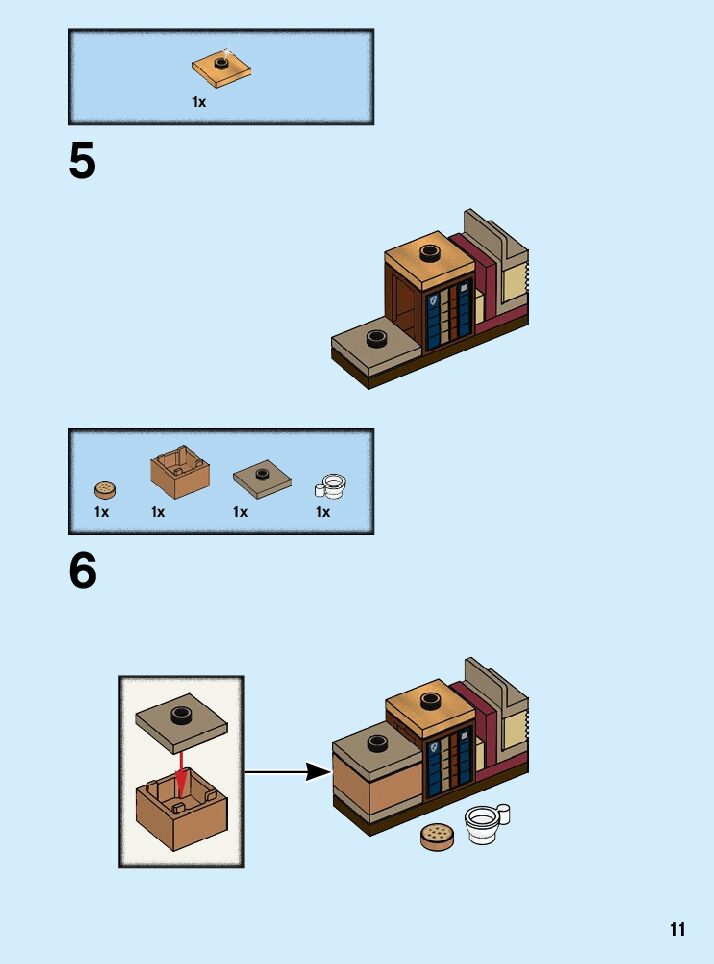 1x

5

1x 1x 1x 1x

6

11