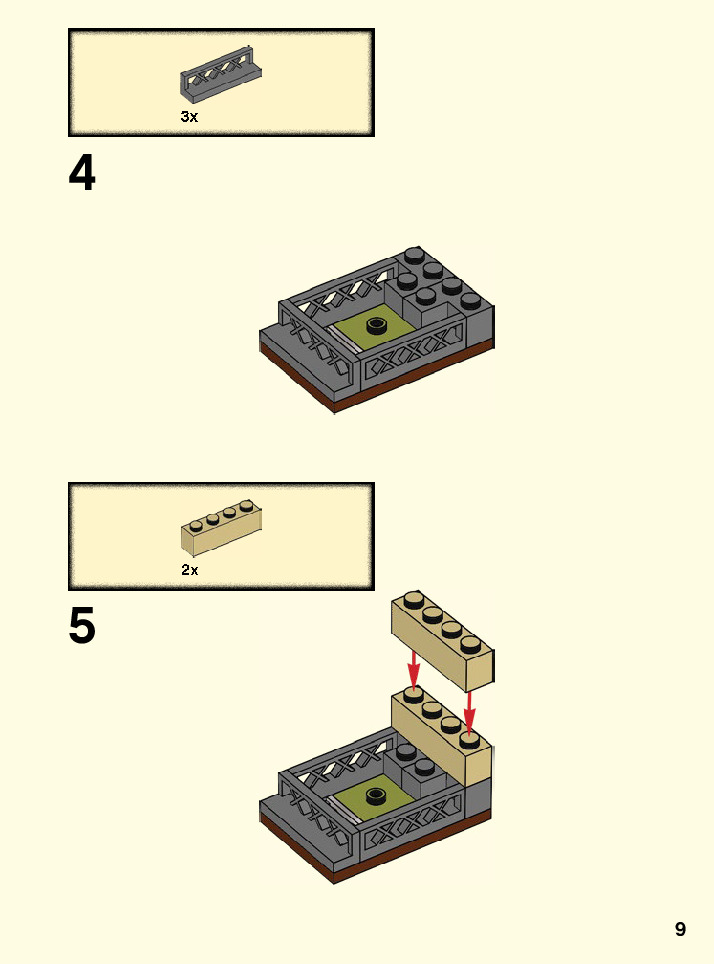 3x

4

2x

5

9