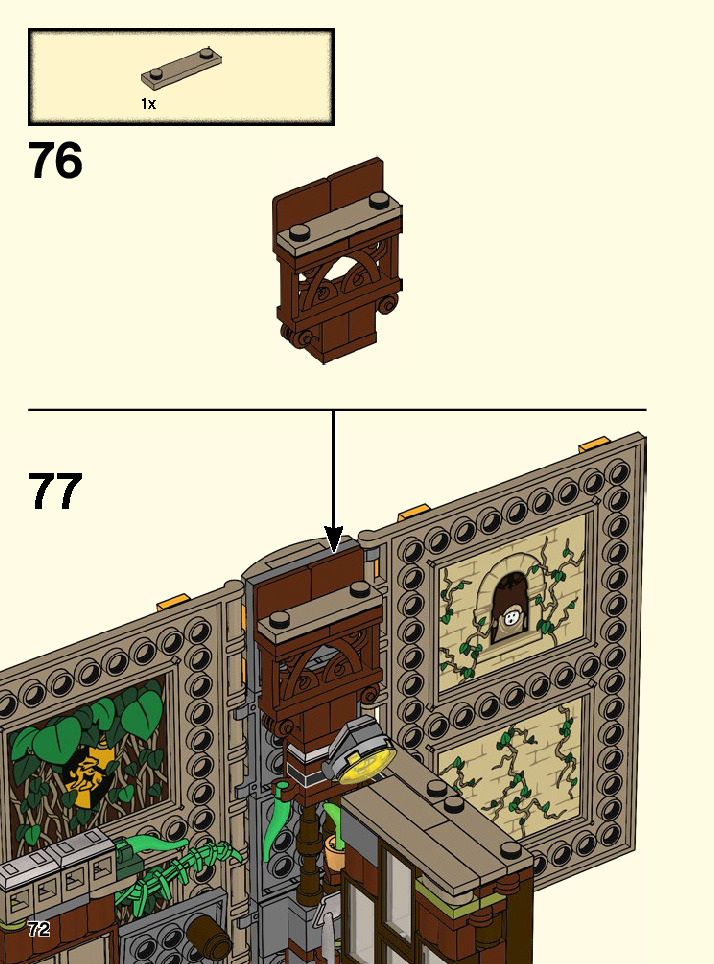 1x

76

77

72