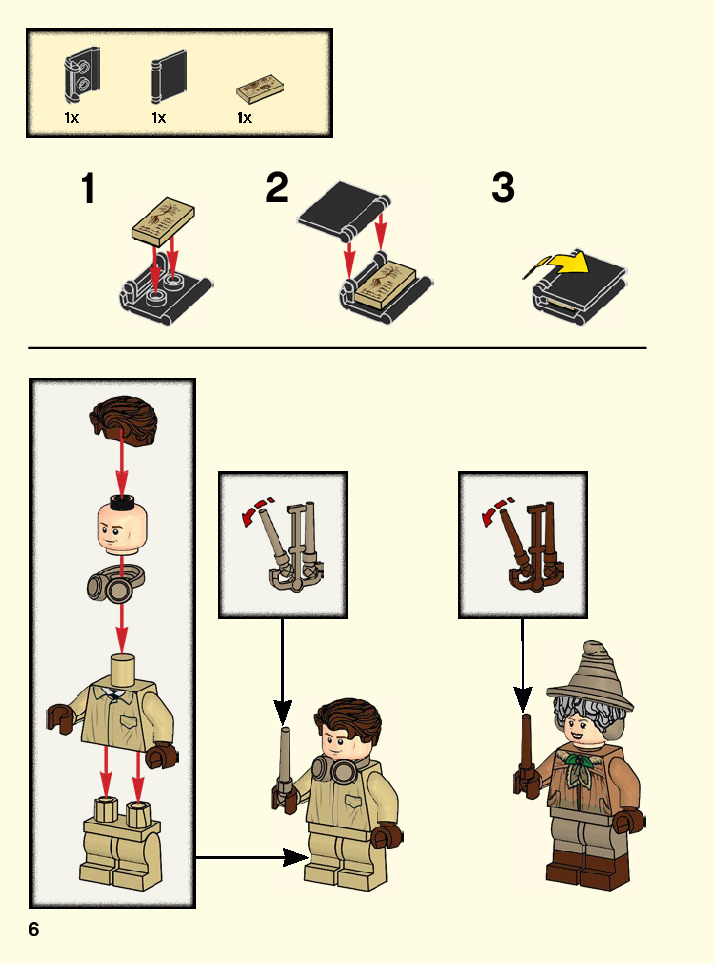 1x 1x 1x

1

2

3

6