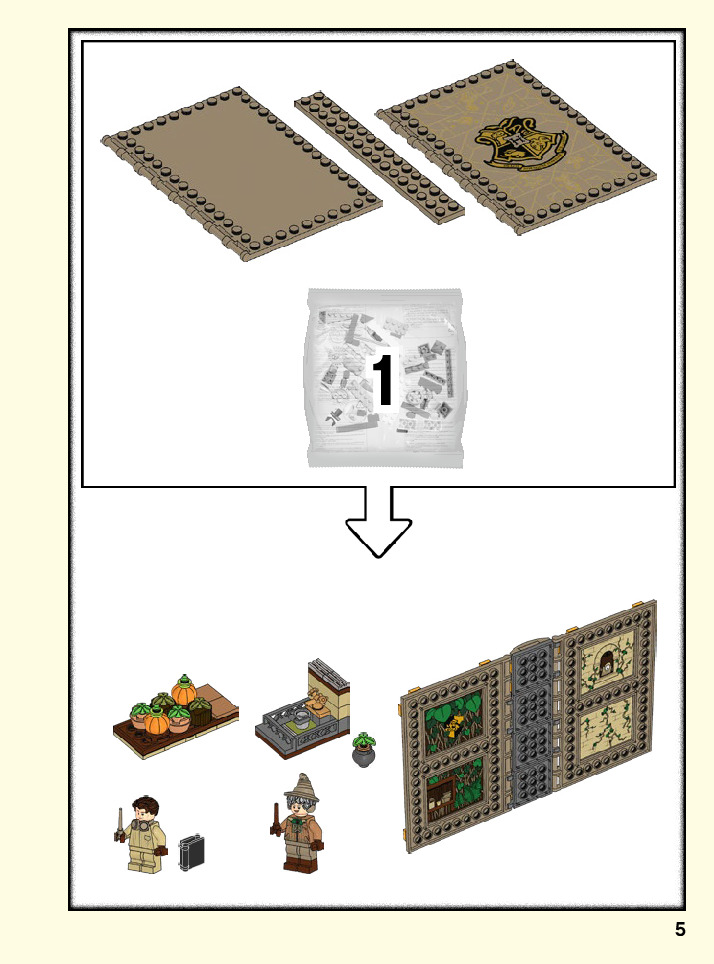 1

5