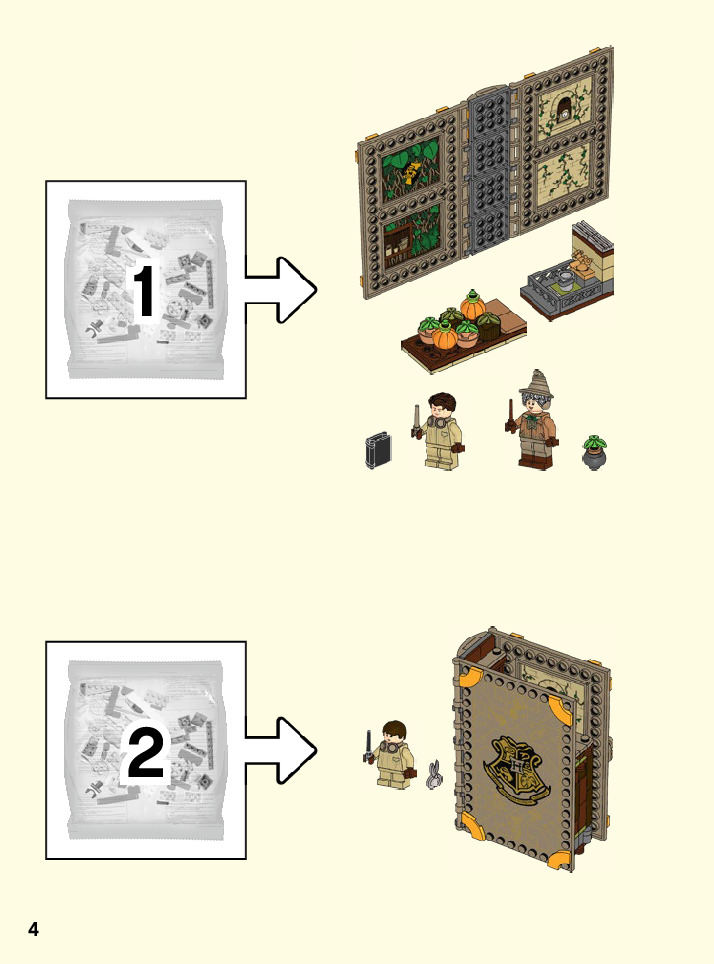 1

2

4