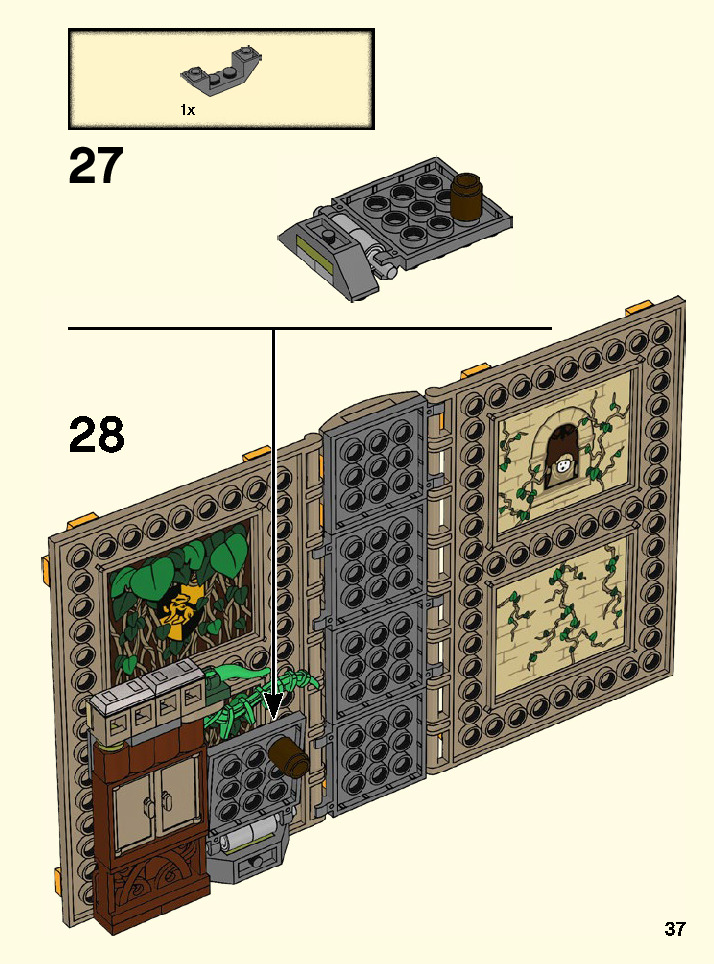 1x

27

28

37