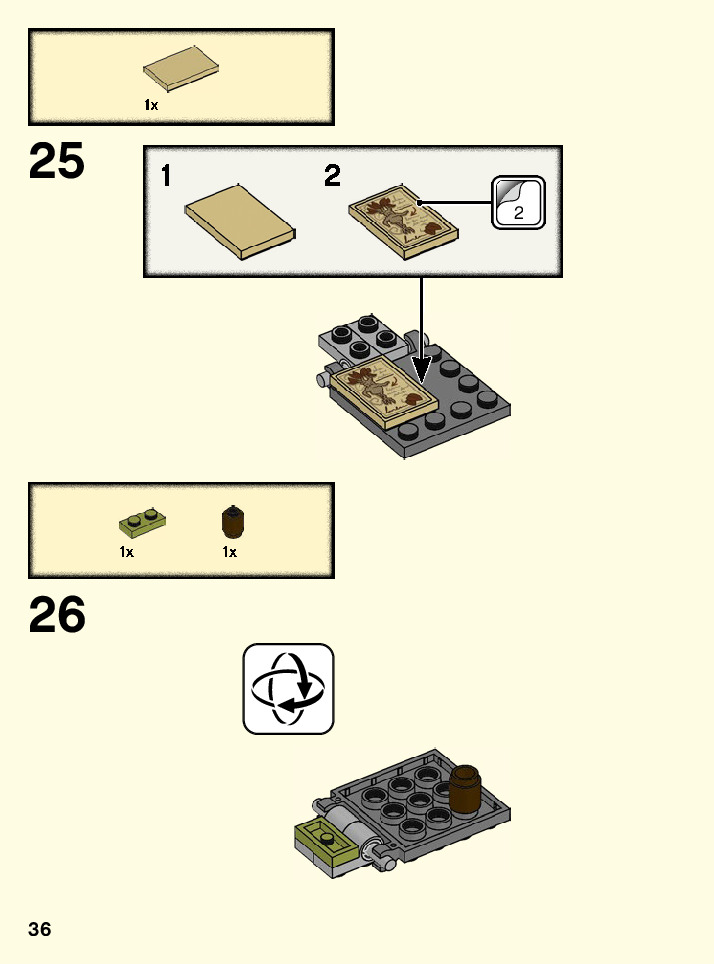 1x

25

1

2

2

1x

1x

26

36