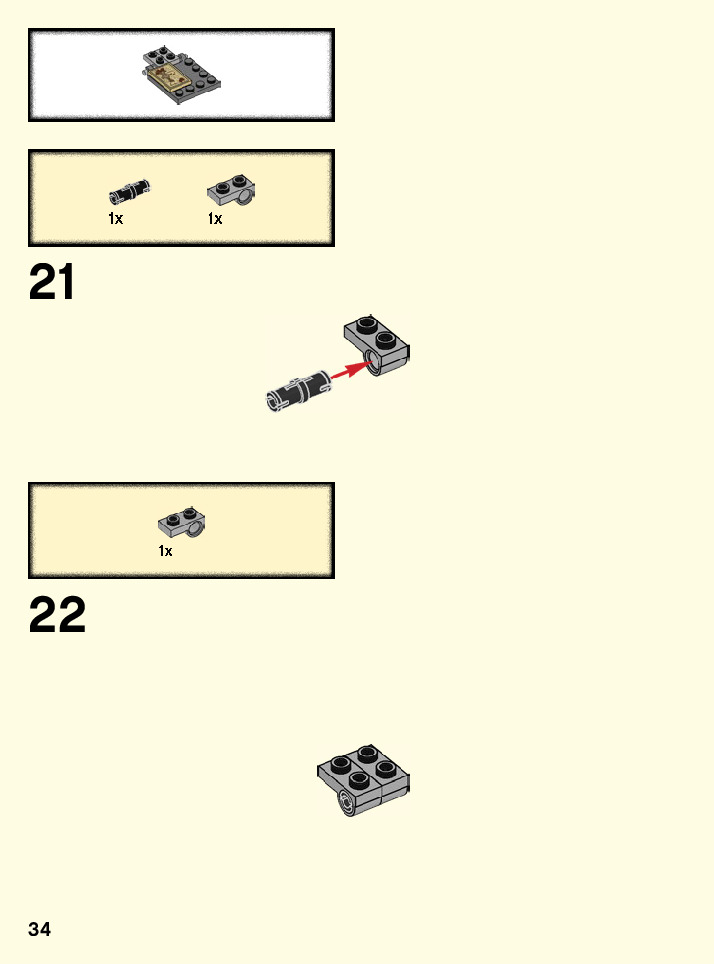 1x 1x

21

1x

22

34