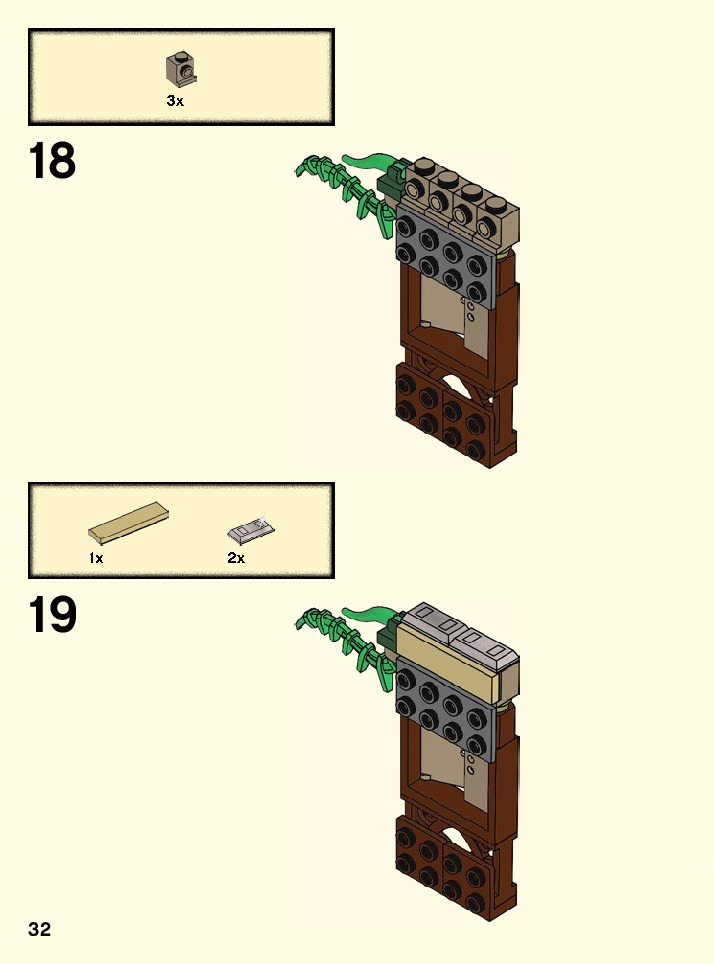 3x

18

1x

2x

19

32