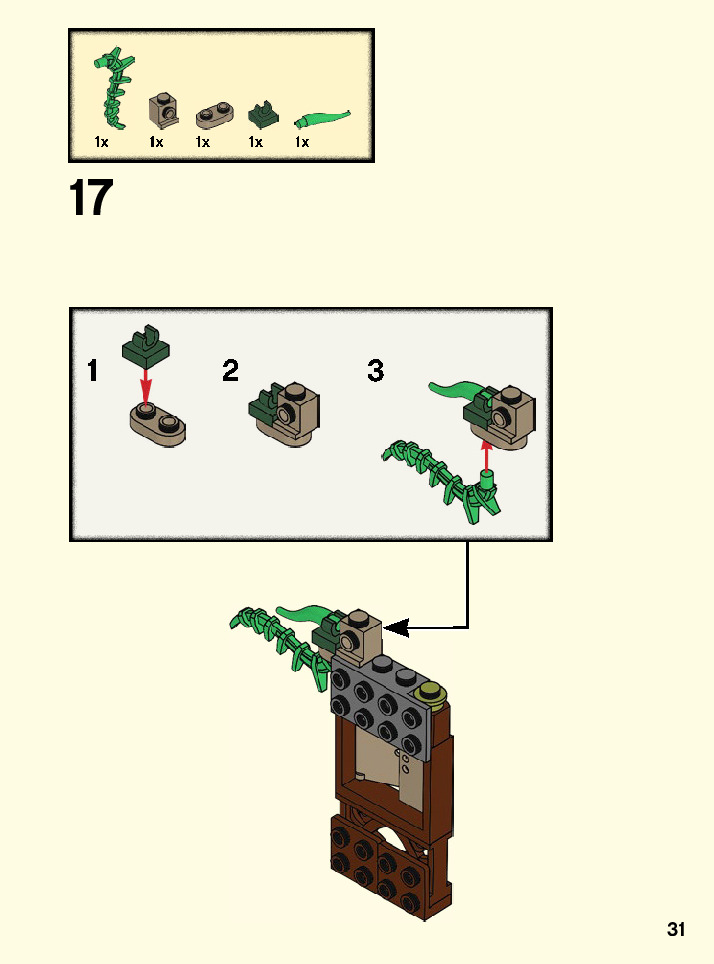 1x 1x 1x 1x 1x

17

1

2

3

31