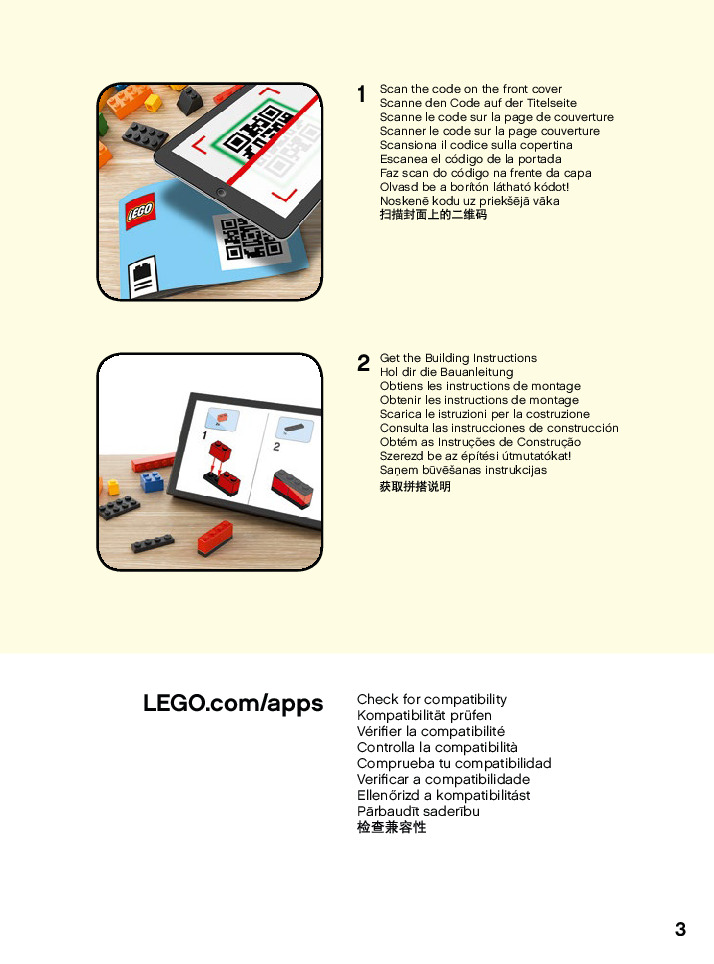 LEGO

1 Scan the code on the front cover
Scanne den Code auf der Titelseite
Scanne le code sur la page de couverture
Scanner le code sur la page couverture
Scansiona il codice sulla copertina
Escanea el código de la portada
Faz scan do código na frente da capa
Olvasd be a borítón látható kódot!
Noskenē kodu uz priekšējā vāka
扫描封面上的二维码

1
2

2 Get the Building Instructions
Hol dir die Bauanleitung
Obtiens les instructions de montage
Obtenir les instructions de montage
Scarica le istruzioni per la costruzione
Consulta las instrucciones de construcción
Obtém as Instruções de Construção
Szerezd be az építési útmutatókat!
Saņem būvēšanas instrukcijas
获取拼搭说明

LEGO.com/apps

Check for compatibility
Kompatibilität prüfen
Vérifier la compatibilité
Controlla la compatibilità
Comprueba tu compatibilidad
Verificar a compatibilidade
Ellenőrizd a kompatibilitást
Pārbaudīt saderību
检查兼容性

3