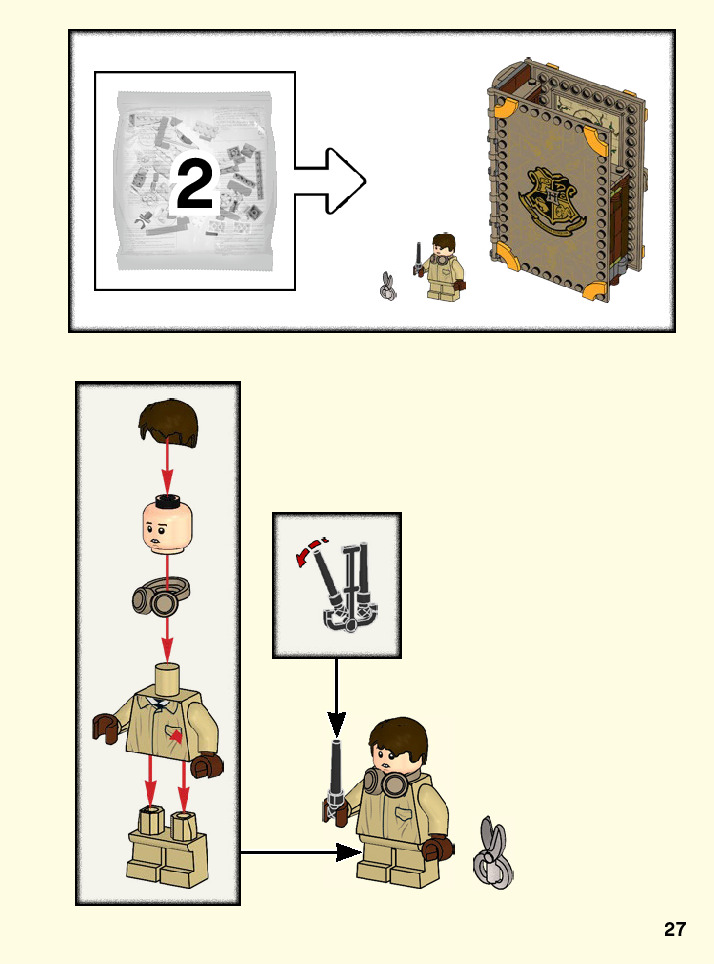 2

27