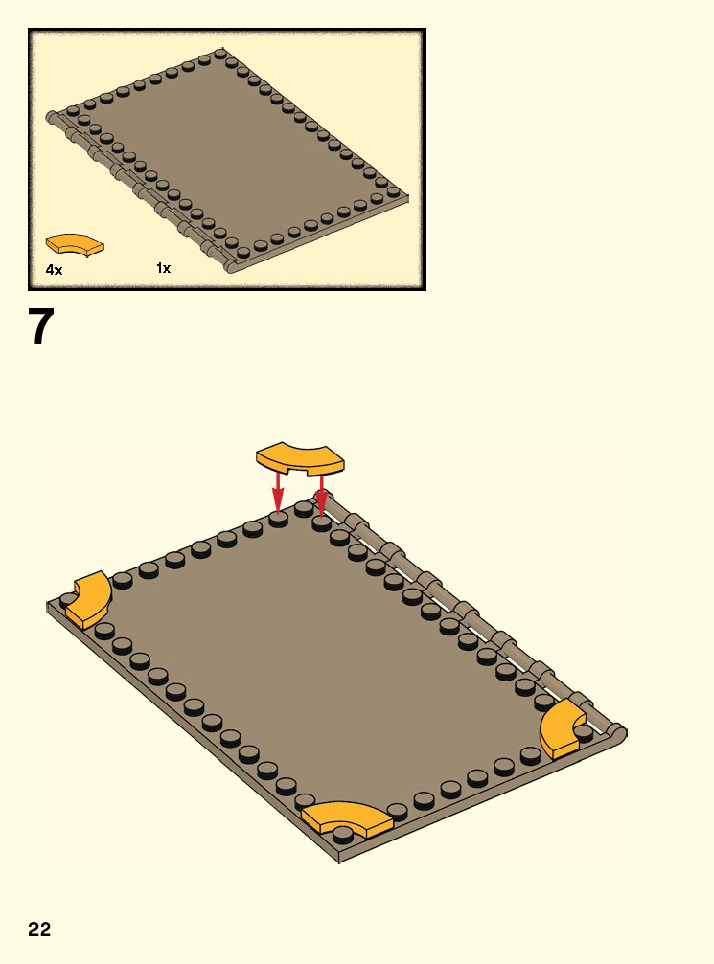 4x

1x

7

22