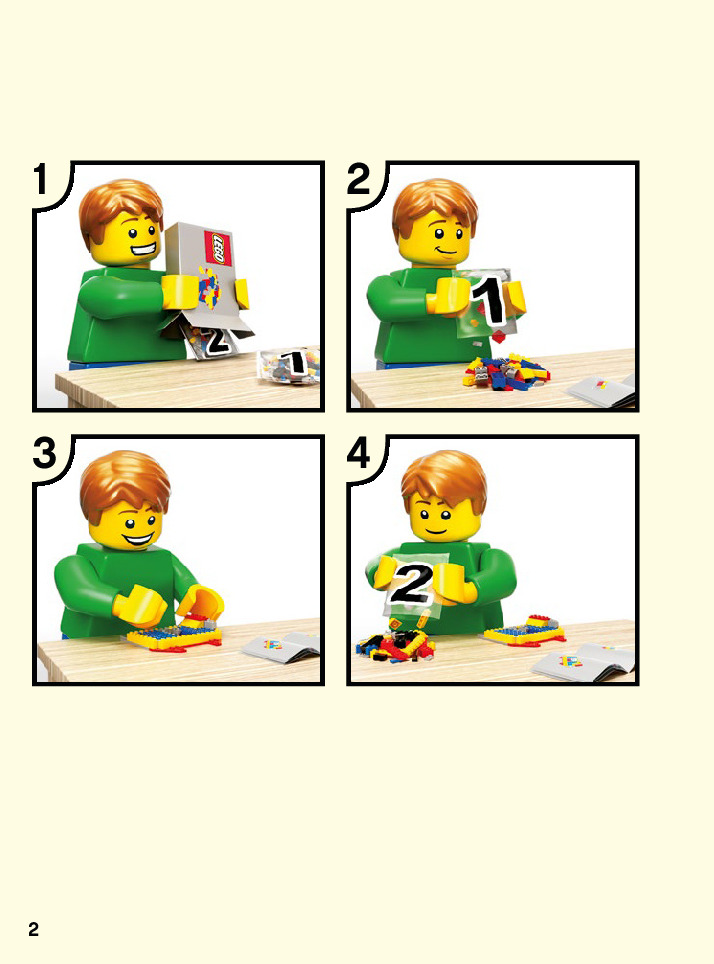 1

LEGO

2

1

2

1

3

4

2

2