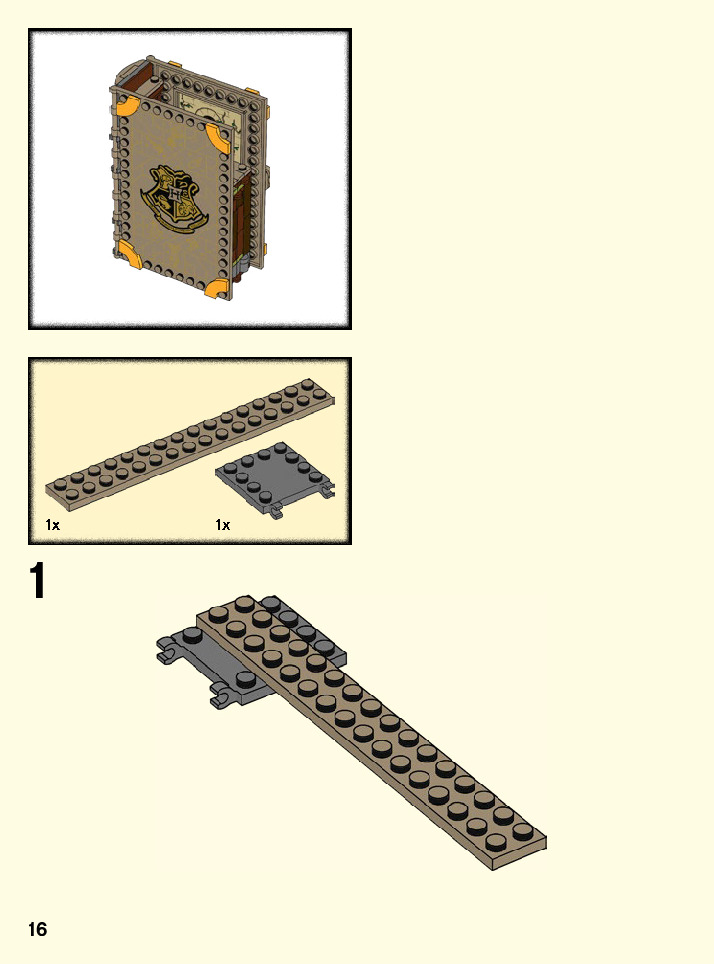 1x

1x

1

16