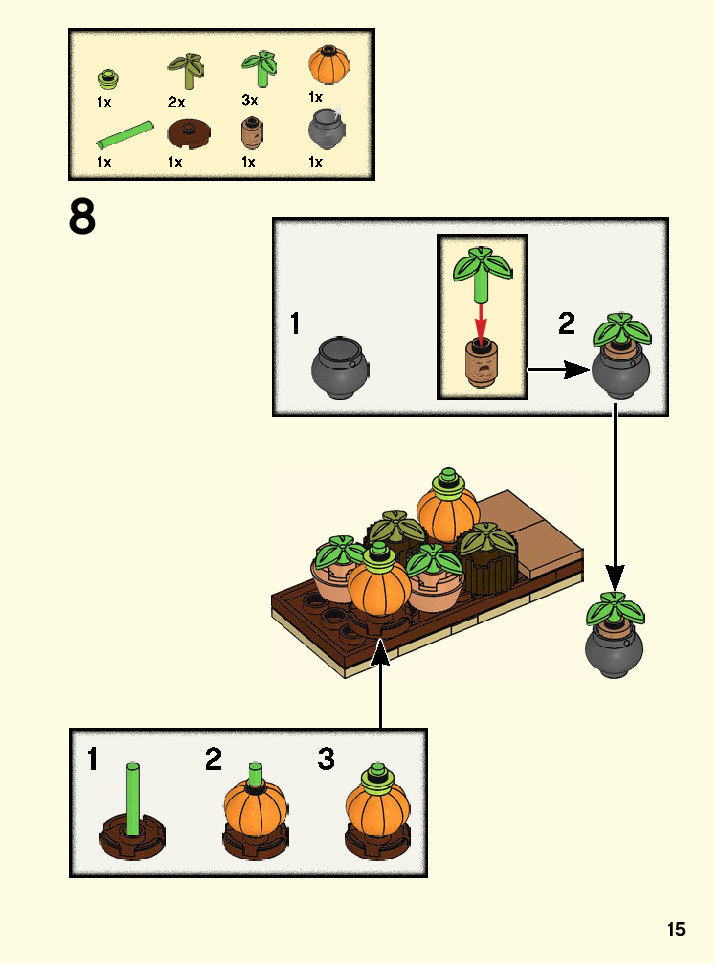 1x
2x
3x
1x
1x
1x
1x
1x

8

1
2

1
2
3

15