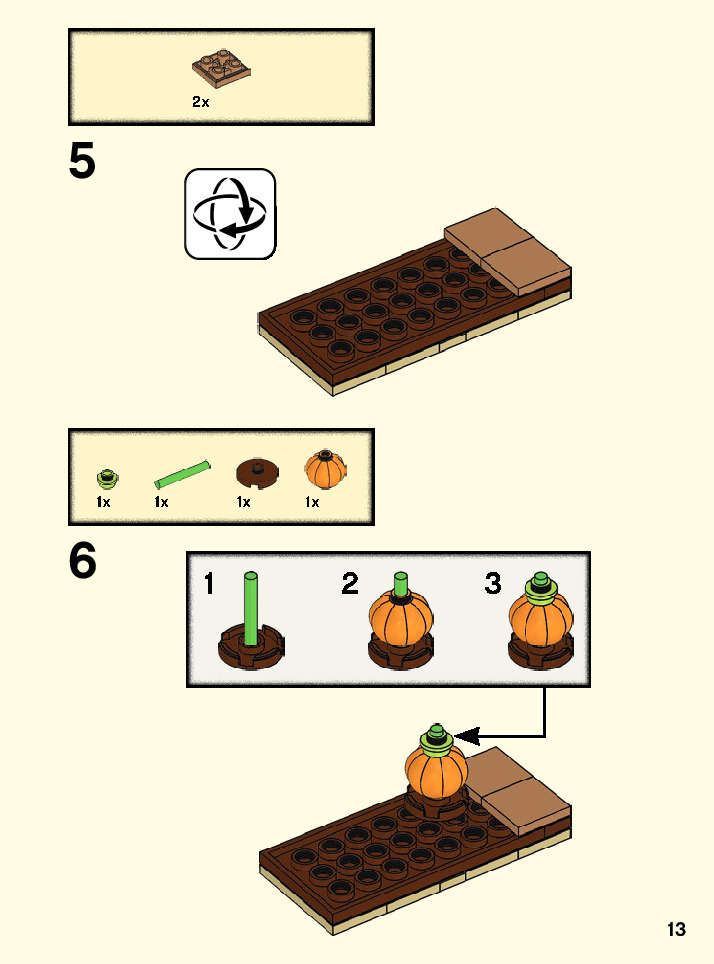 2x

5

1x 1x 1x 1x

6

1 2 3

13