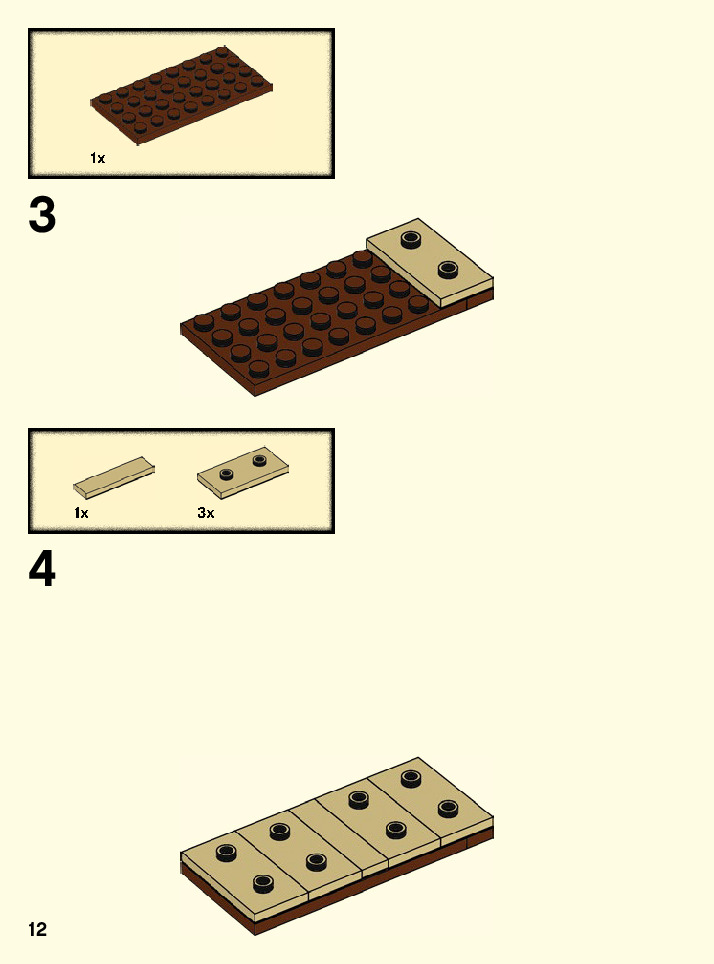 1x

3

1x

3x

4

12