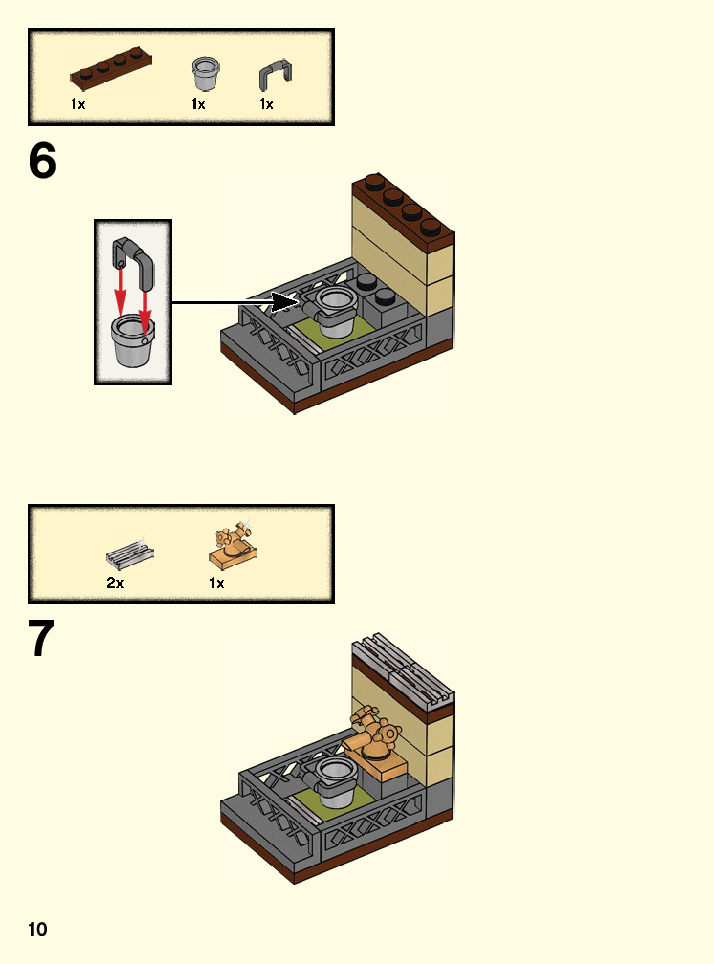 1x 1x 1x

6

2x 1x

7

10