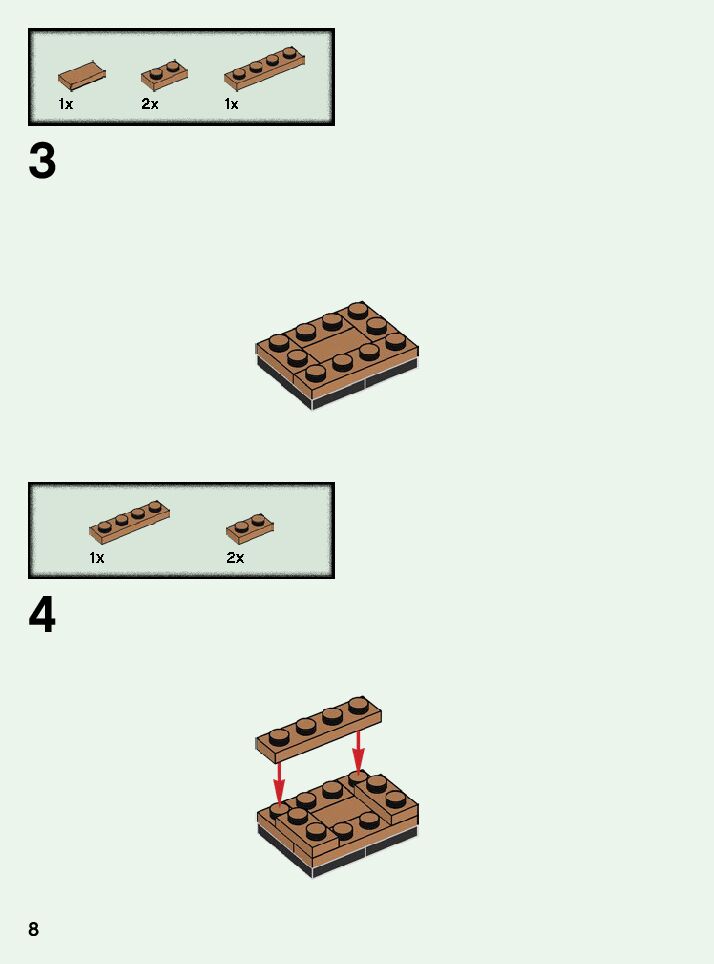 1x 2x 1x

3

1x 2x

4

8