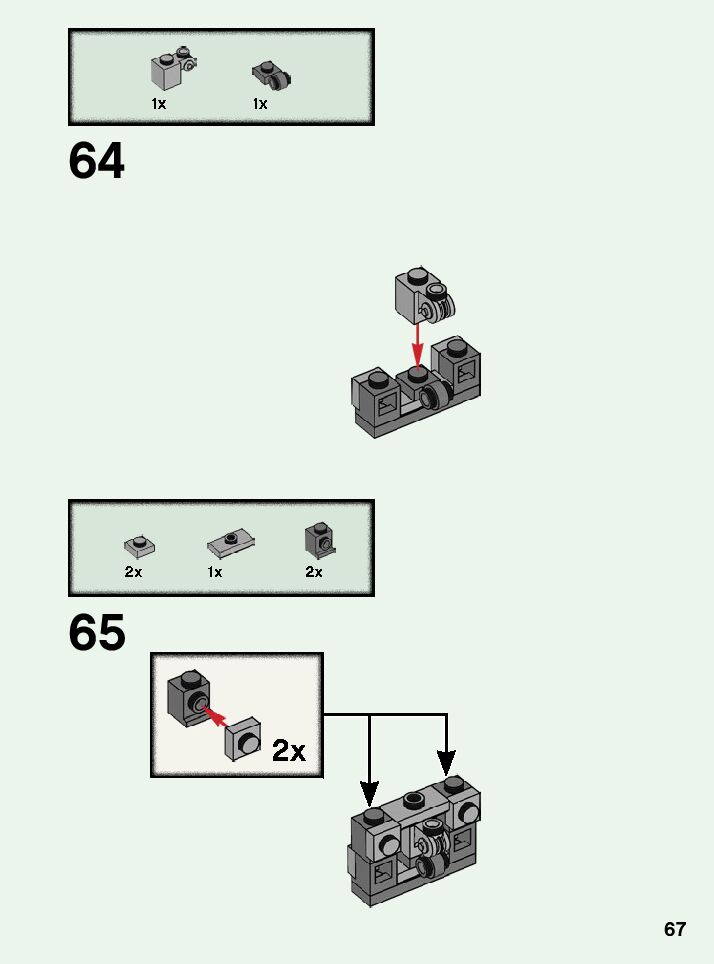 1x 1x

64

2x 1x 2x

65

2x

67