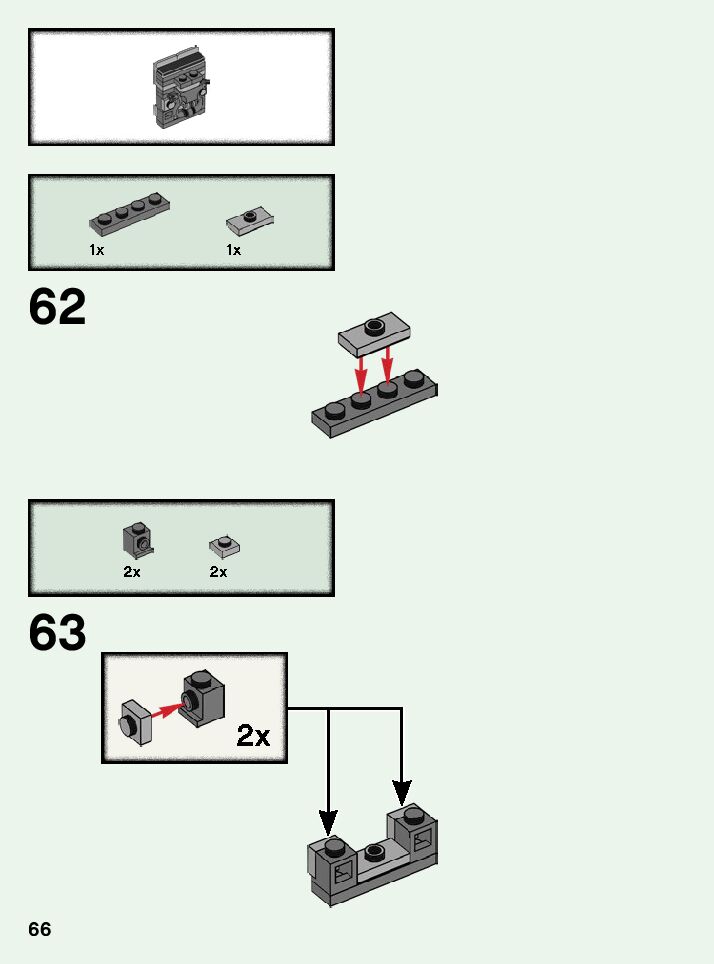 1x
1x

62

2x
2x

63

2x

66