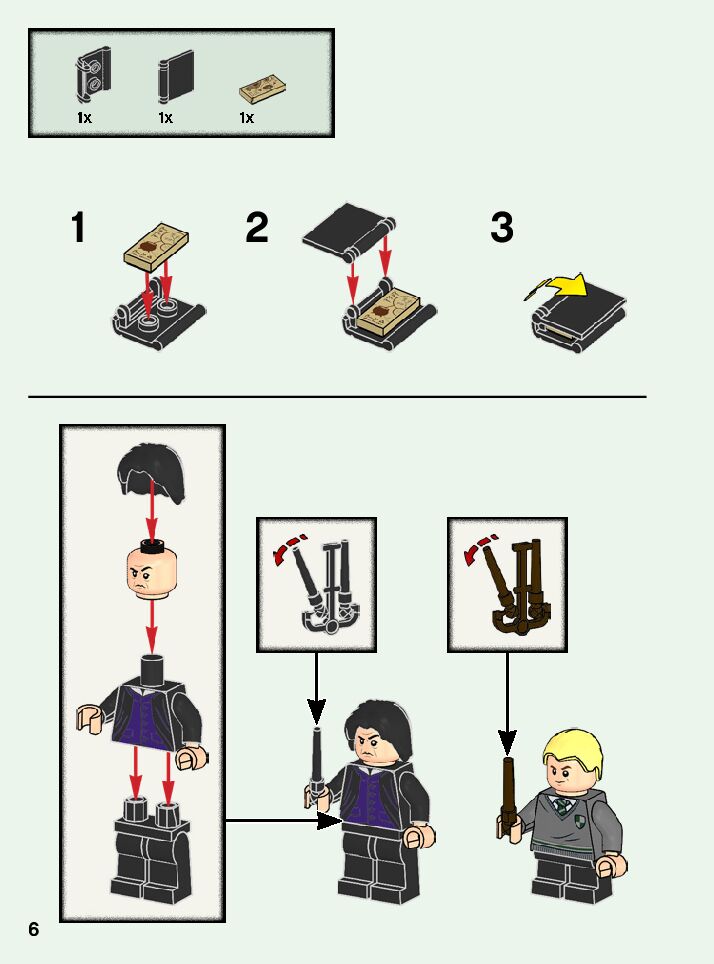 1x 1x 1x

1

2

3

6